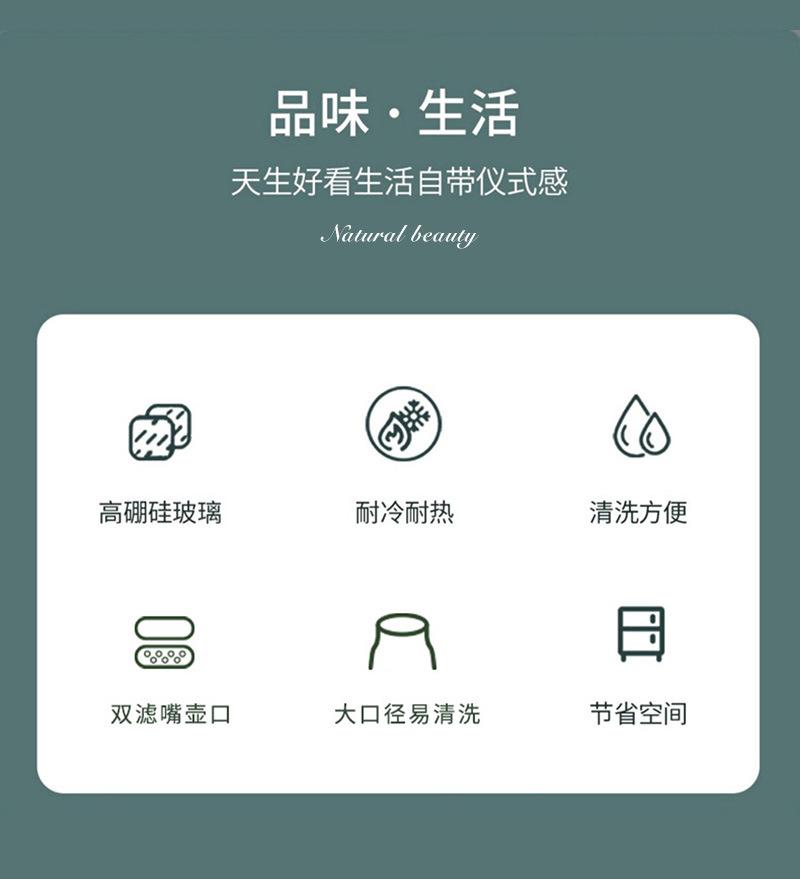 品味·生活

天生好看生活自带仪式感

Natural beauty

高硼硅玻璃

耐冷耐热

清洗方便

双滤嘴壶口

大口径易清洗

节省空间