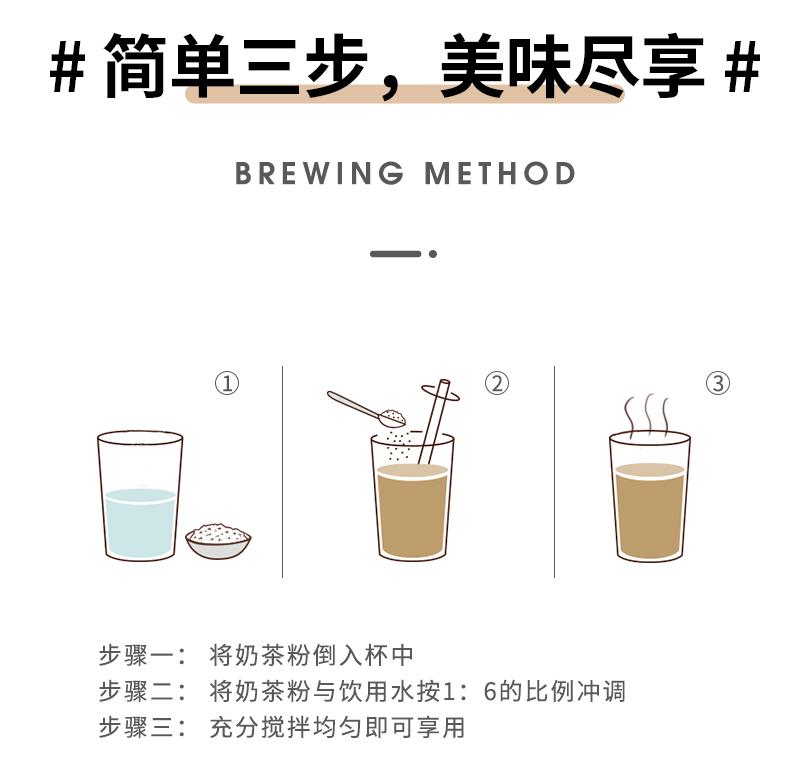 # 简单三步，美味尽享 #

BREWING METHOD

①

②

③

步骤一： 将奶茶粉倒入杯中
步骤二： 将奶茶粉与饮用水按1：6的比例冲调
步骤三： 充分搅拌均匀即可享用