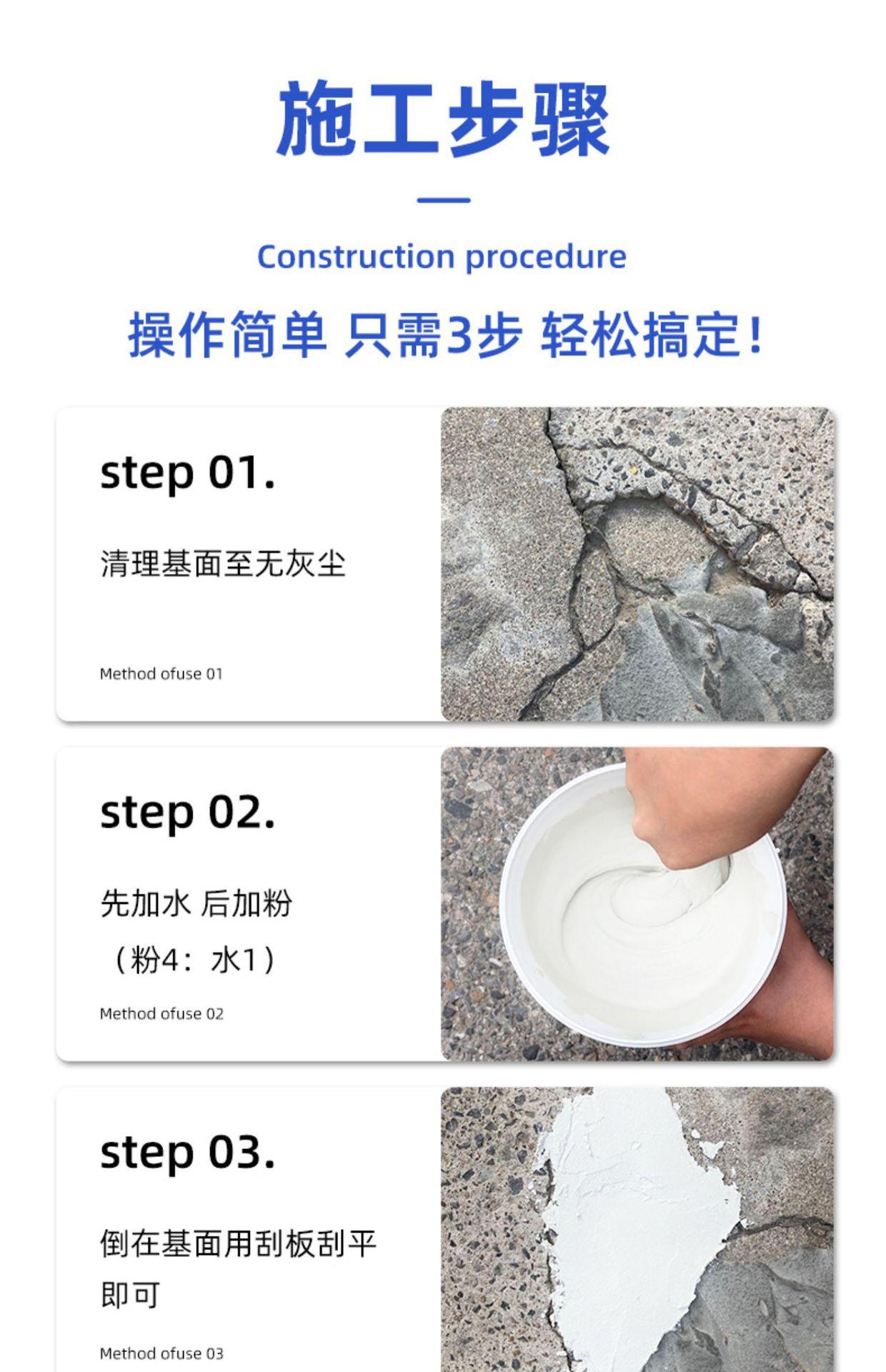 施工步骤

Construction procedure

操作简单 只需3步 轻松搞定!

step 01.

清理基面至无灰尘

Method ofuse 01

step 02.

先加水 后加粉
（粉4：水1）

Method ofuse 02

step 03.

倒在基面用刮板刮平即可

Method ofuse 03