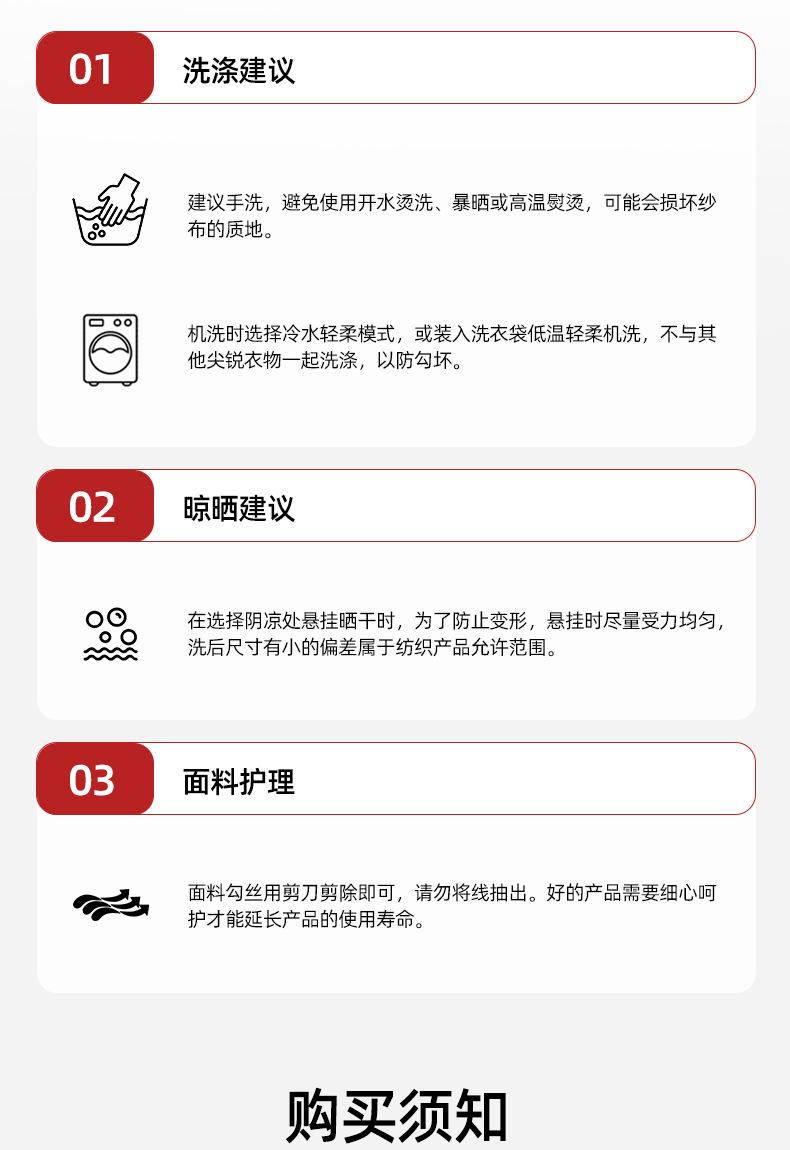 01 洗涤建议

建议手洗，避免使用开水烫洗、暴晒或高温熨烫，可能会损坏纱布的质地。

机洗时选择冷水轻柔模式，或装入洗衣袋低温轻柔机洗，不与其他尖锐衣物一起洗涤，以防勾坏。

02 晾晒建议

在选择阴凉处悬挂晒干时，为了防止变形，悬挂时尽量受力均匀，洗后尺寸有小的偏差属于纺织产品允许范围。

03 面料护理

面料勾丝用剪刀剪除即可，请勿将线抽出。好的产品需要细心呵护才能延长产品的使用寿命。

购买须知