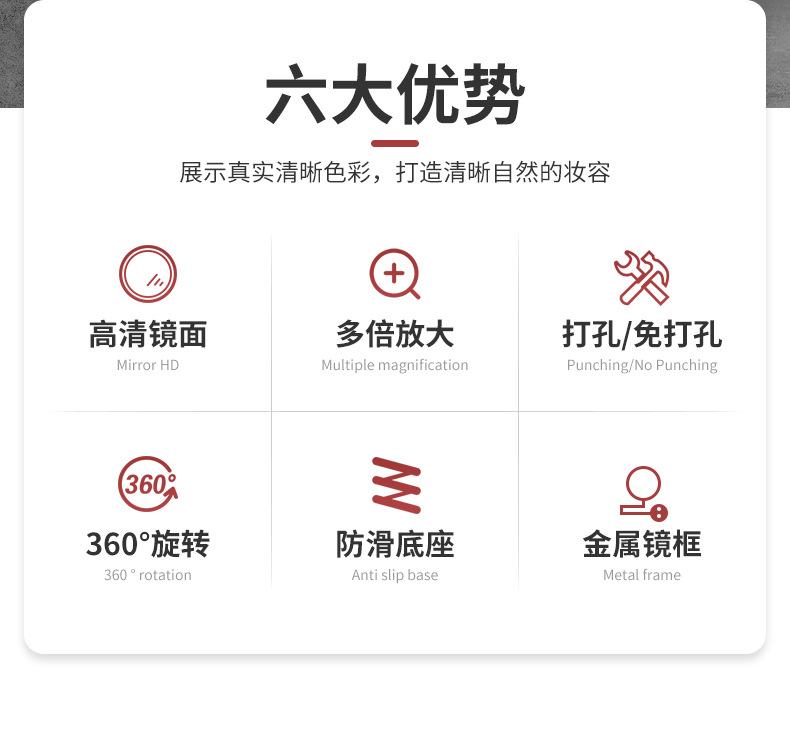 六大优势

展示真实清晰色彩，打造清晰自然的妆容

高清镜面
Mirror HD

多倍放大
Multiple magnification

打孔/免打孔
Punching/No Punching

360°
360°旋转
360 ° rotation

防滑底座
Anti slip base

金属镜框
Metal frame