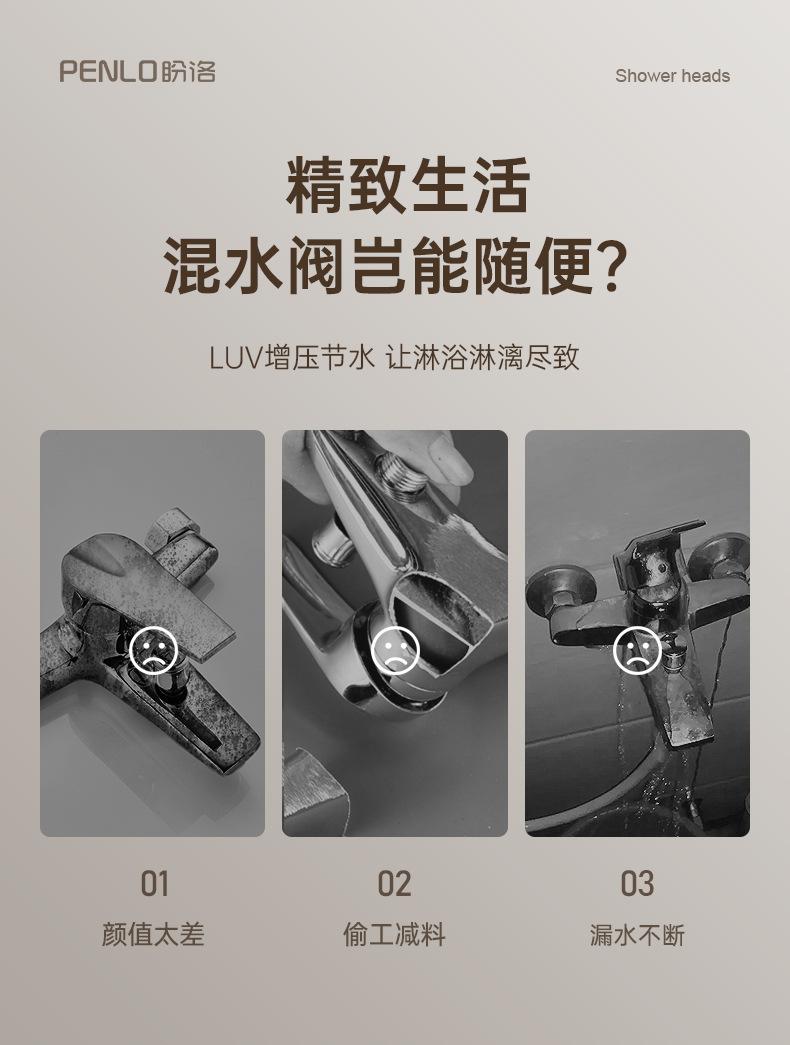 PENLO盼洛

Shower heads

精致生活
混水阀岂能随便?

LUV增压节水 让淋浴淋漓尽致

01
颜值太差

02
偷工减料

03
漏水不断