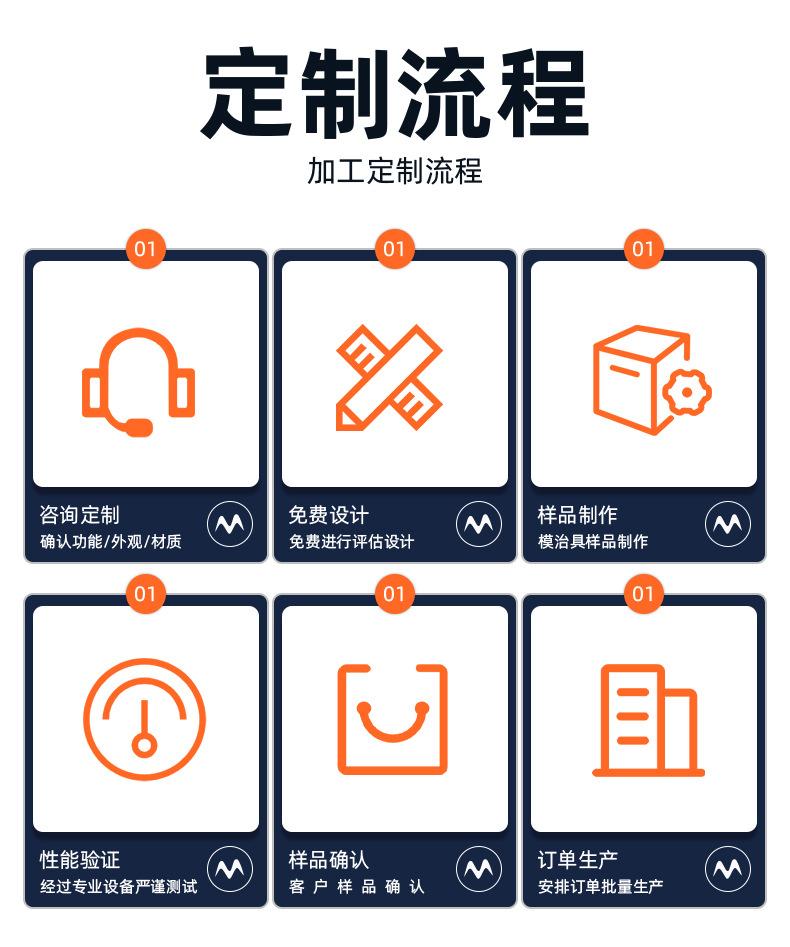 定制流程

加工定制流程

01

咨询定制
确认功能/外观/材质

01

免费设计
免费进行评估设计

01

样品制作
模治具样品制作

01

性能验证
经过专业设备严谨测试

01

样品确认
客 户 样 品 确 认

01

订单生产
安排订单批量生产