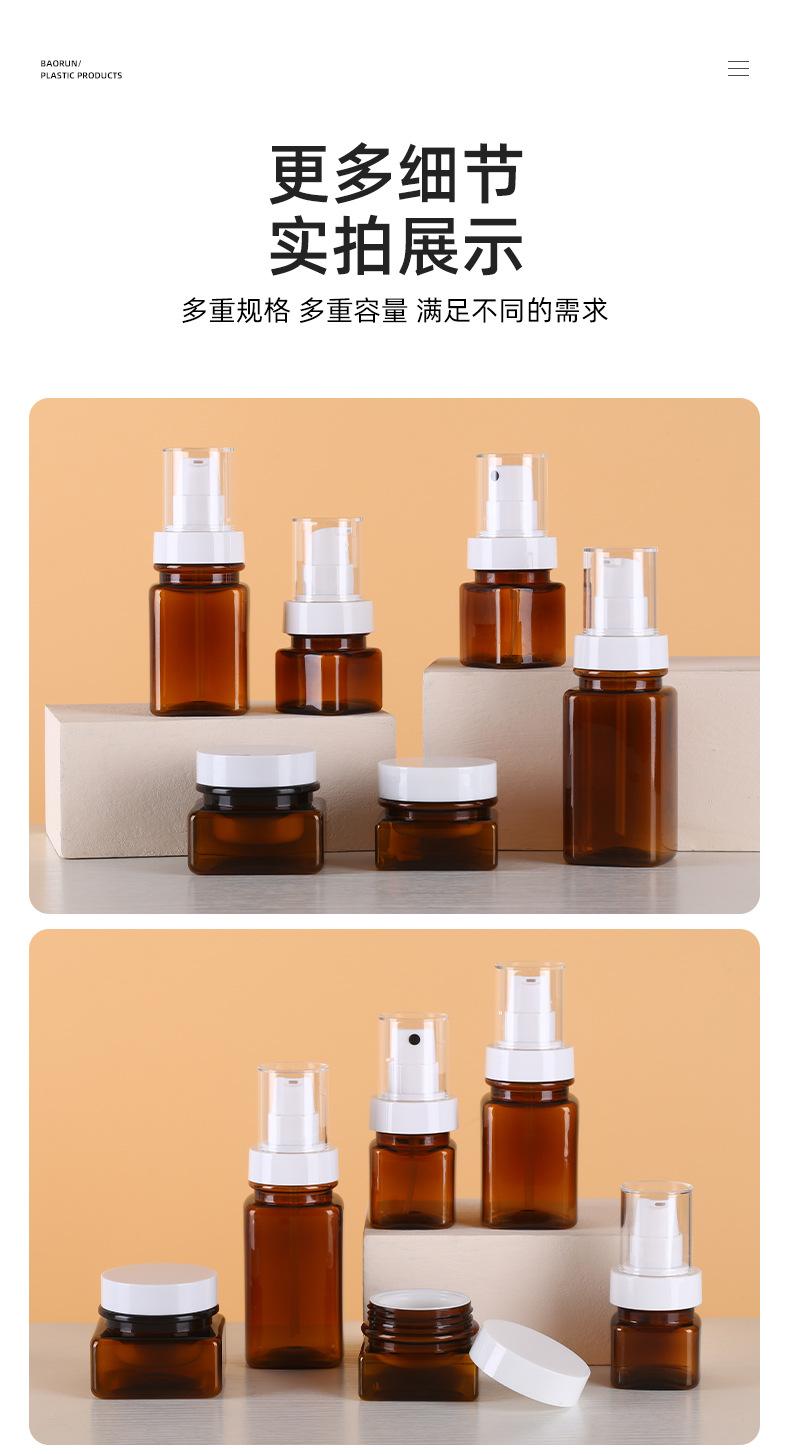 BAORUN/
PLASTIC PRODUCTS

更多细节
实拍展示

多重规格 多重容量 满足不同的需求