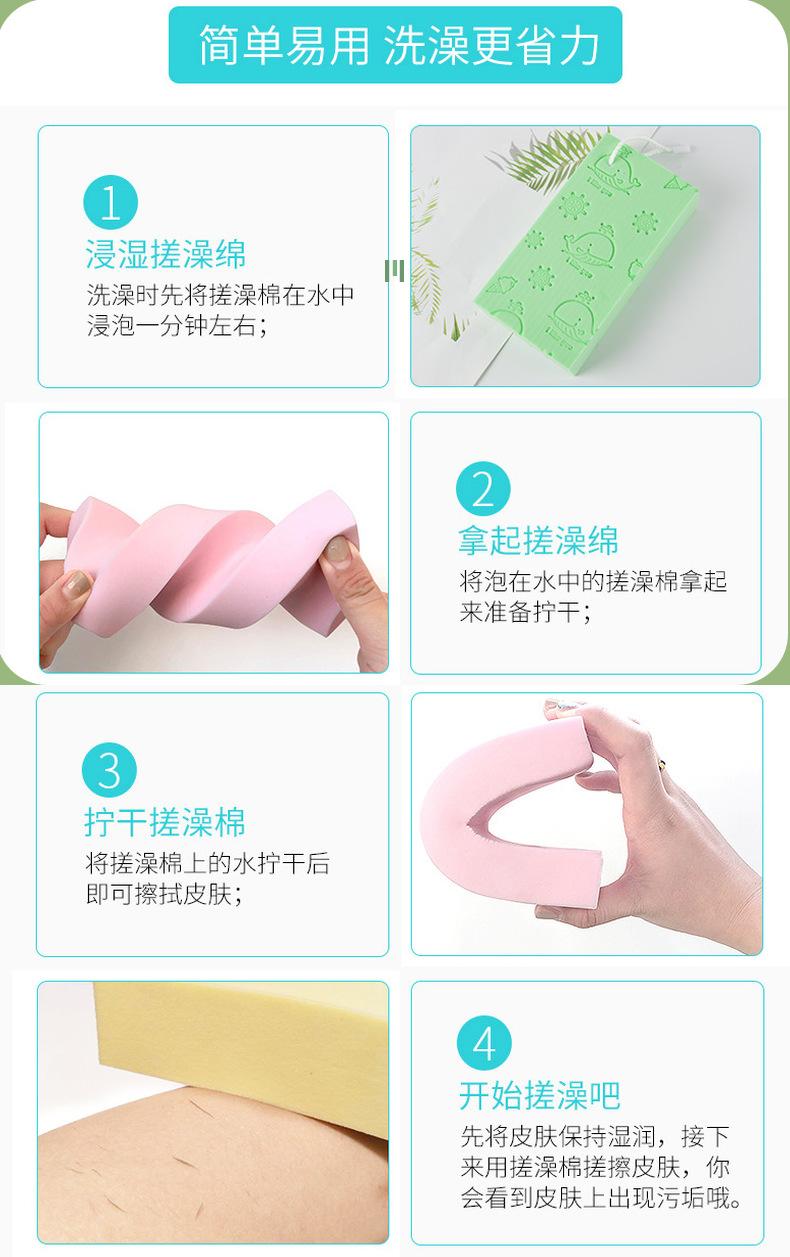 简单易用 洗澡更省力

1
浸湿搓澡绵
洗澡时先将搓澡棉在水中浸泡一分钟左右；

2
拿起搓澡绵
将泡在水中的搓澡棉拿起来准备拧干；

3
拧干搓澡棉
将搓澡棉上的水拧干后即可擦拭皮肤；

4
开始搓澡吧
先将皮肤保持湿润，接下来用搓澡棉搓擦皮肤，你会看到皮肤上出现污垢哦。