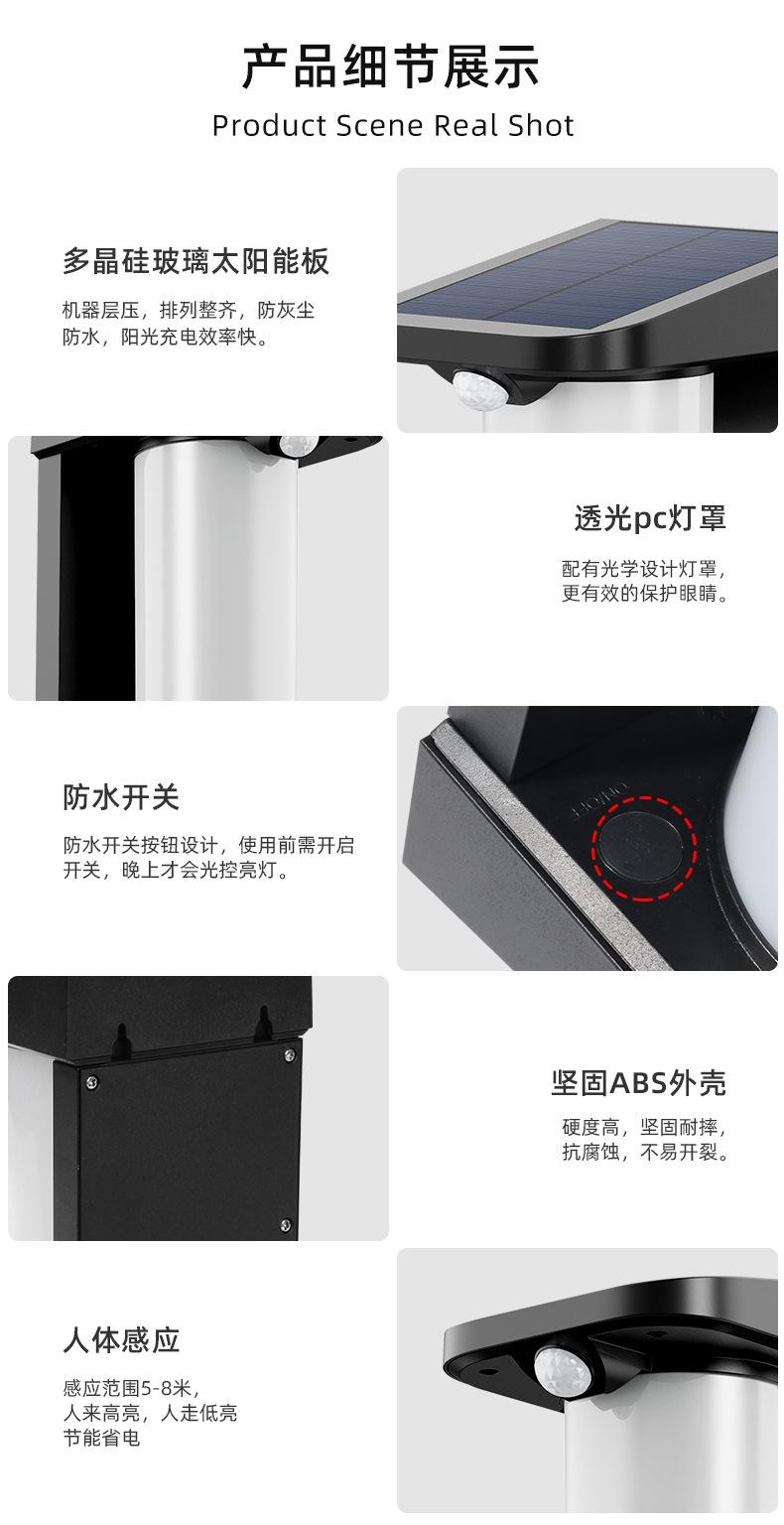 产品细节展示

Product Scene Real Shot

多晶硅玻璃太阳能板

机器层压，排列整齐，防灰尘防水，阳光充电效率快。

透光pc灯罩

配有光学设计灯罩，更有效的保护眼睛。

防水开关

防水开关按钮设计，使用前需开启开关，晚上才会光控亮灯。

ON/OFF

坚固ABS外壳

硬度高，坚固耐摔，抗腐蚀，不易开裂。

人体感应

感应范围5-8米，人来高亮，人走低亮节能省电