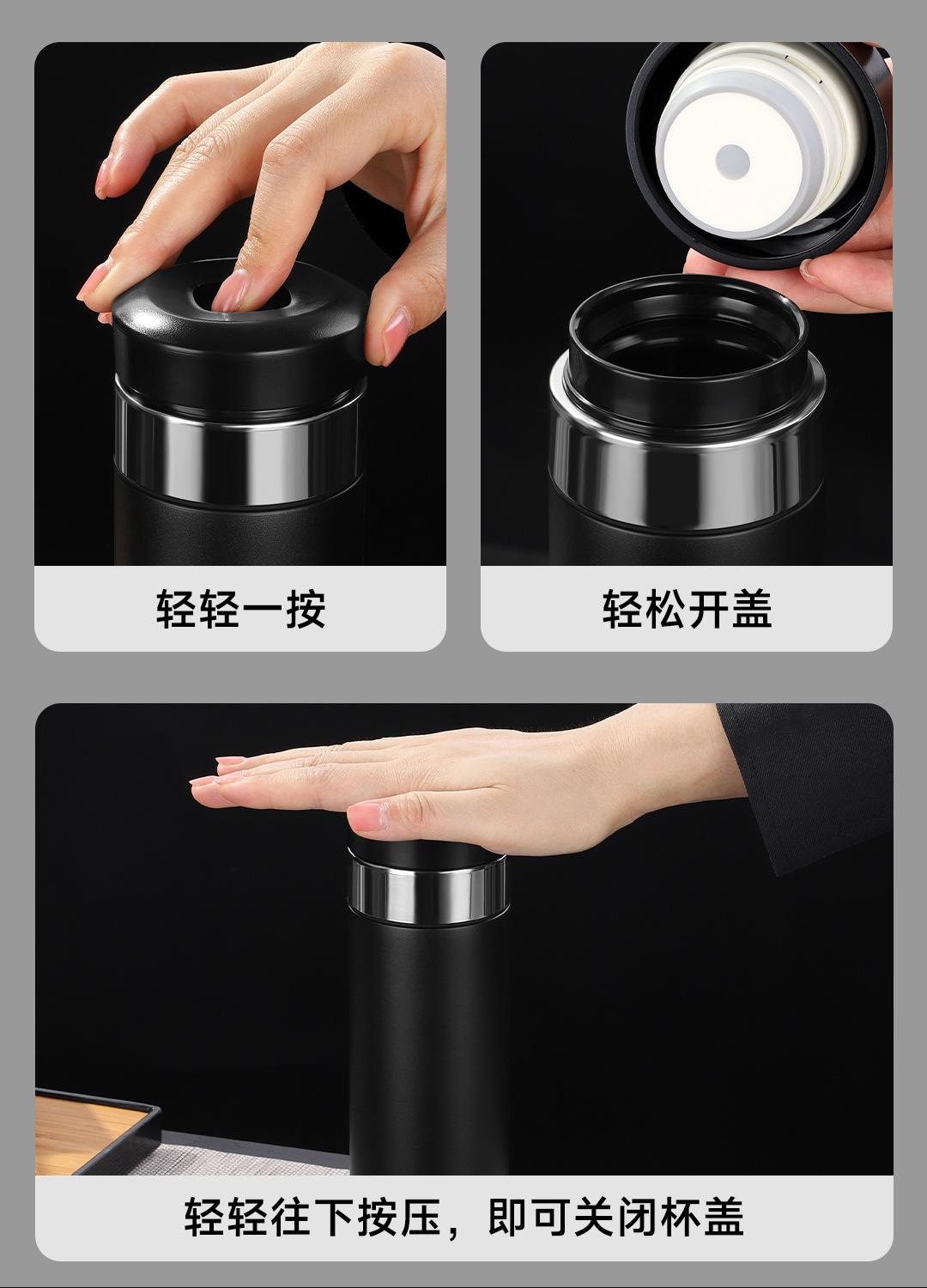 轻轻一按

轻松开盖

轻轻往下按压，即可关闭杯盖