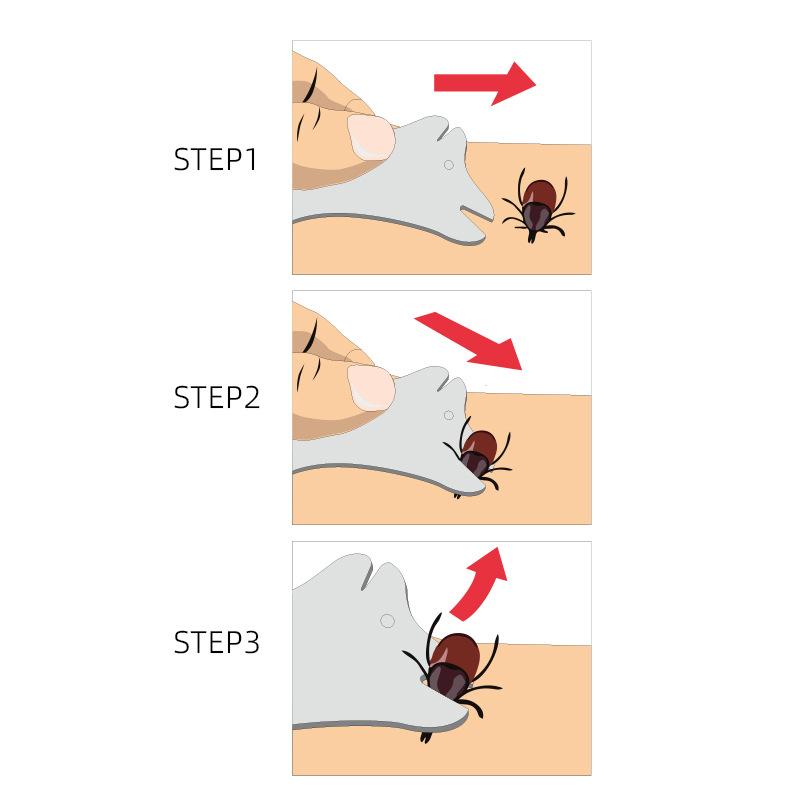 STEP1

STEP2

STEP3