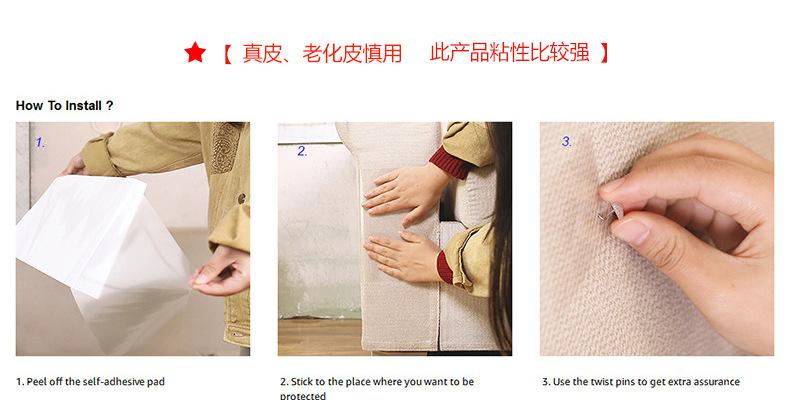 ★ 【 真皮、老化皮慎用　此产品粘性比较强 】

How To Install ?

1.

2.

3.

1. Peel off the self-adhesive pad

2. Stick to the place where you want to be protected

3. Use the twist pins to get extra assurance