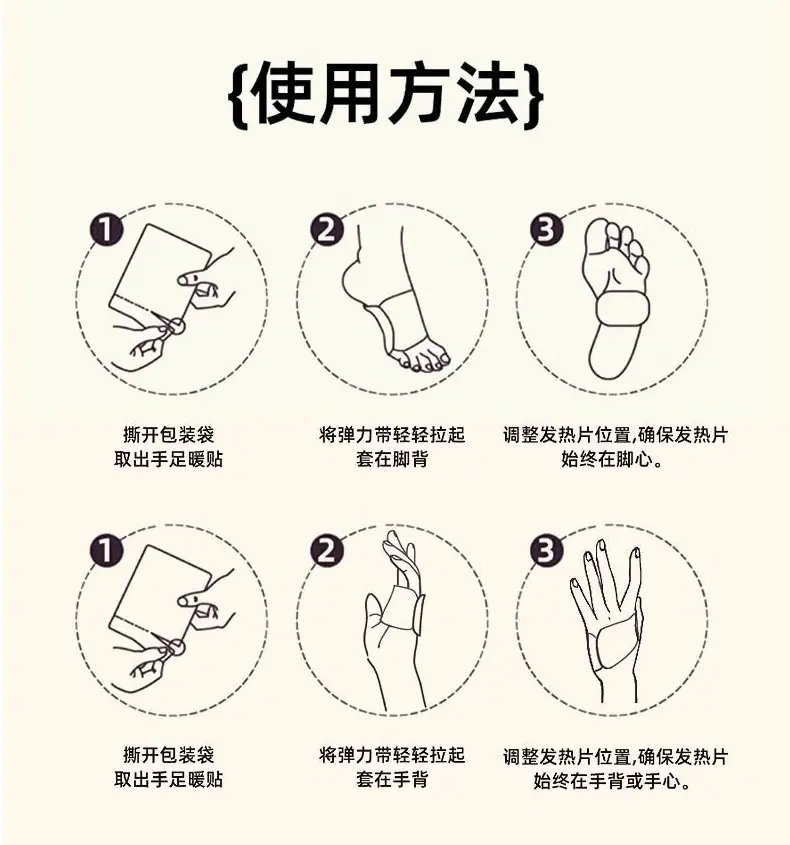 {使用方法}

1
撕开包装袋
取出手足暖贴

2
将弹力带轻轻拉起
套在脚背

3
调整发热片位置,确保发热片
始终在脚心。

1
撕开包装袋
取出手足暖贴

2
将弹力带轻轻拉起
套在手背

3
调整发热片位置,确保发热片
始终在手背或手心。