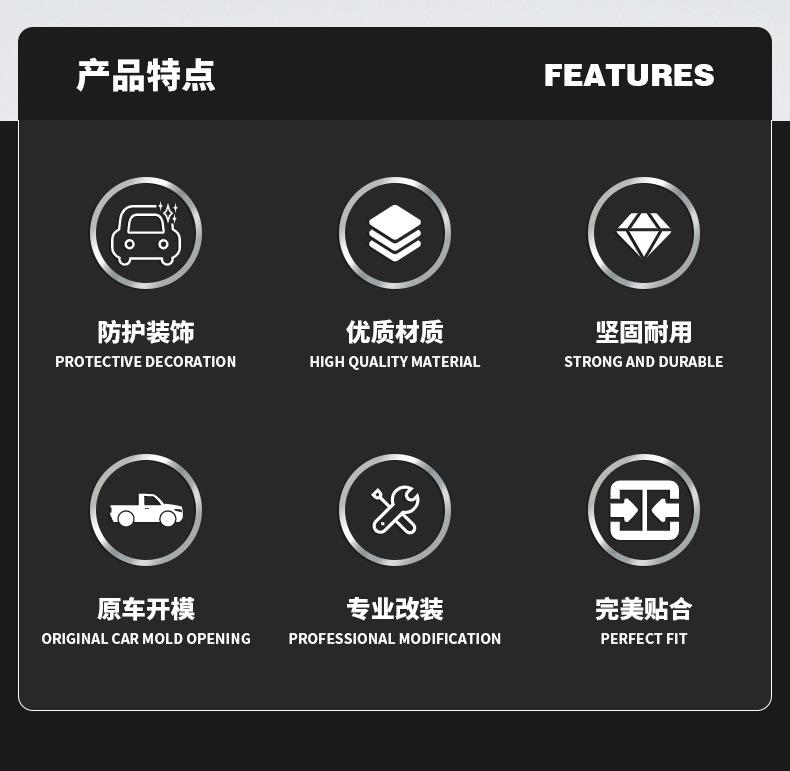 产品特点

FEATURES

防护装饰
PROTECTIVE DECORATION

优质材质
HIGH QUALITY MATERIAL

坚固耐用
STRONG AND DURABLE

原车开模
ORIGINAL CAR MOLD OPENING

专业改装
PROFESSIONAL MODIFICATION

完美贴合
PERFECT FIT