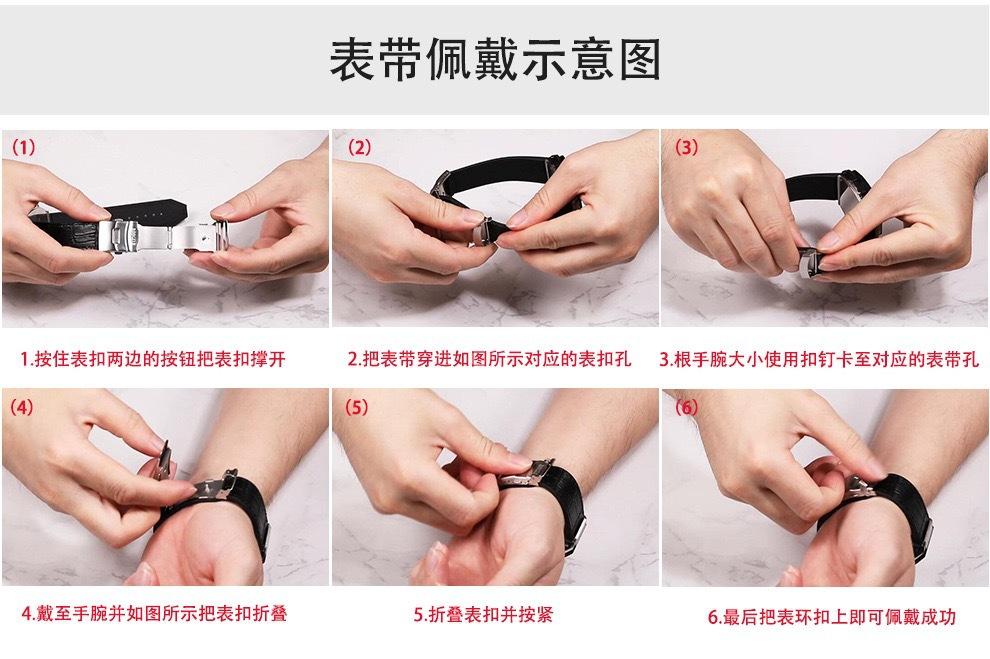 表带佩戴示意图

(1)

1.按住表扣两边的按钮把表扣撑开

(2)

2.把表带穿进如图所示对应的表扣孔

(3)

3.根手腕大小使用扣钉卡至对应的表带孔

(4)

4.戴至手腕并如图所示把表扣折叠

(5)

5.折叠表扣并按紧

(6)

6.最后把表环扣上即可佩戴成功