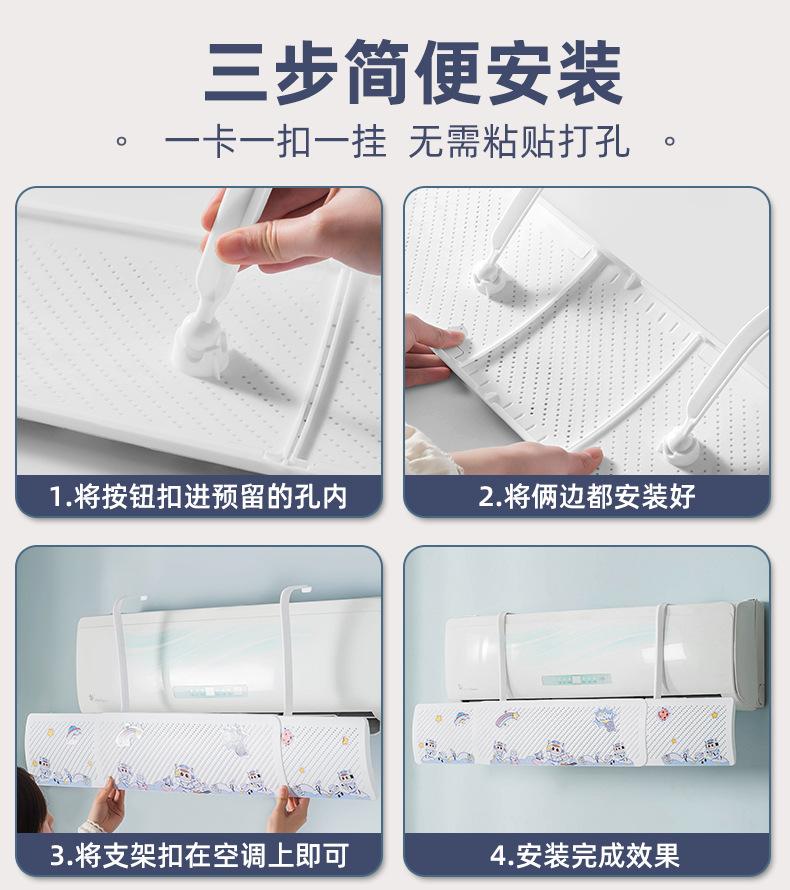 三步简便安装

。 一卡一扣一挂 无需粘贴打孔 。

1.将按钮扣进预留的孔内

2.将俩边都安装好

3.将支架扣在空调上即可

4.安装完成效果