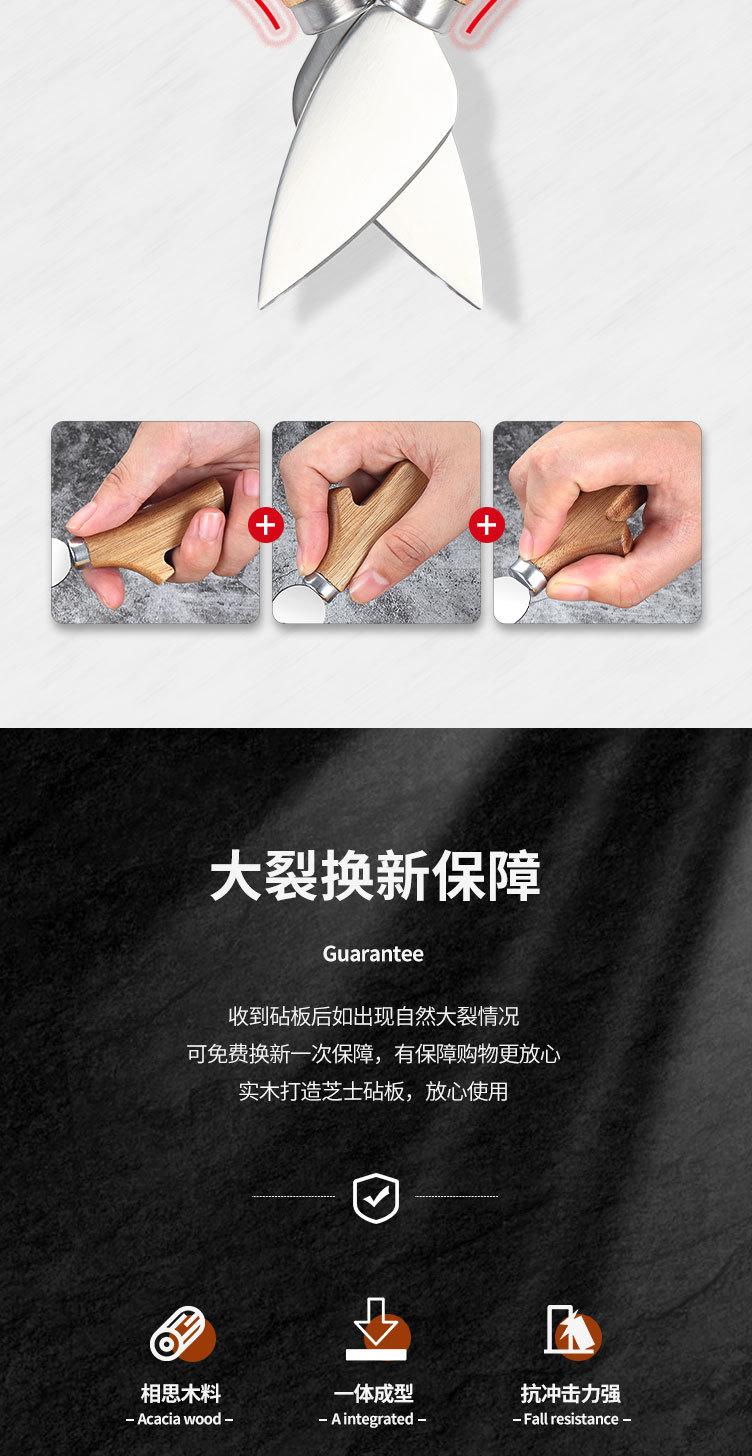 大裂换新保障

Guarantee

收到砧板后如出现自然大裂情况
可免费换新一次保障，有保障购物更放心
实木打造芝士砧板，放心使用

相思木料
– Acacia wood –

一体成型
– A integrated –

抗冲击力强
– Fall resistance –