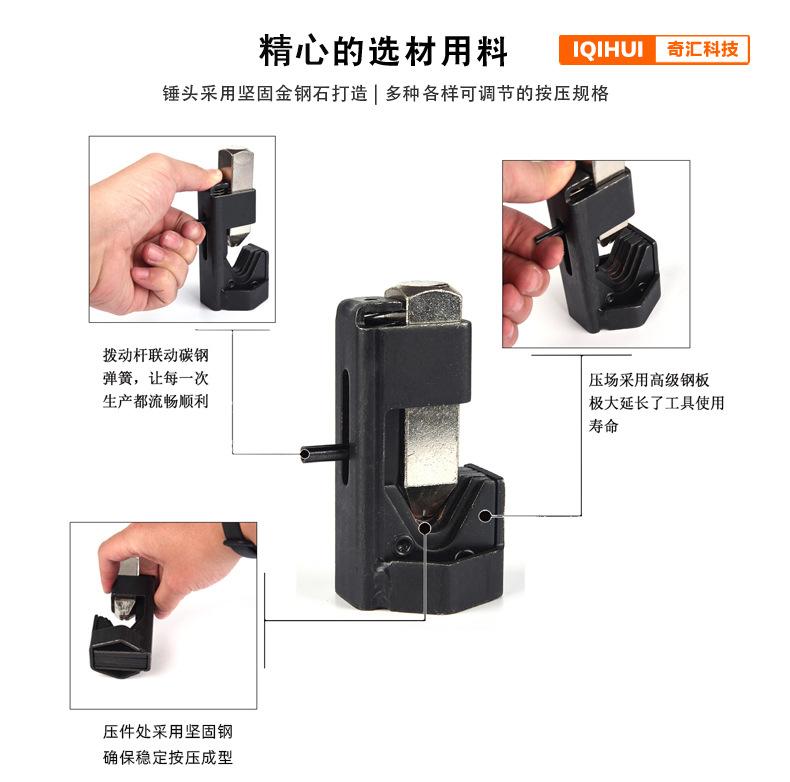 精心的选材用料

IQIHUI 奇汇科技

锤头采用坚固金钢石打造 | 多种各样可调节的按压规格

拨动杆联动碳钢弹簧，让每一次生产都流畅顺利

压场采用高级钢板极大延长了工具使用寿命

压件处采用坚固钢确保稳定按压成型