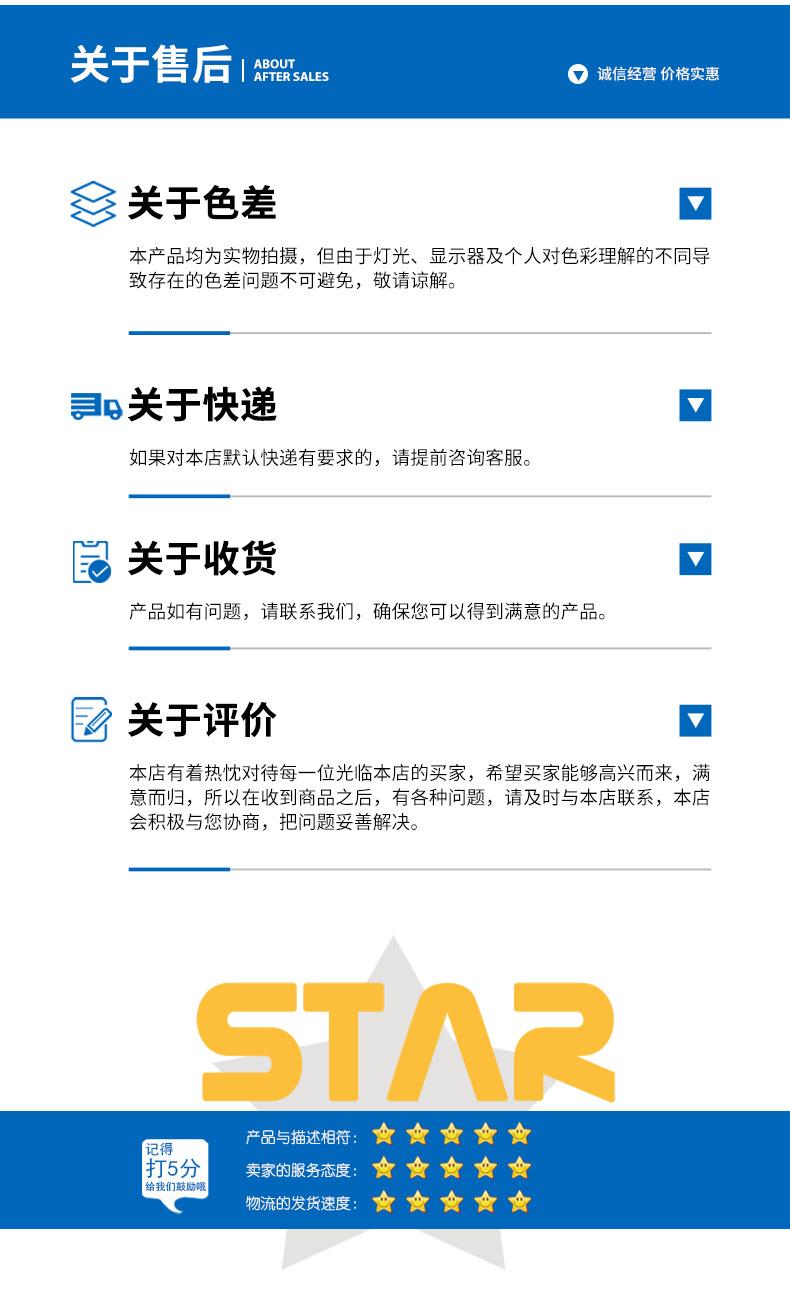 关于售后 ABOUT AFTER SALES

诚信经营 价格实惠

关于色差

本产品均为实物拍摄，但由于灯光、显示器及个人对色彩理解的不同导致存在的色差问题不可避免，敬请谅解。

关于快递

如果对本店默认快递有要求的，请提前咨询客服。

关于收货

产品如有问题，请联系我们，确保您可以得到满意的产品。

关于评价

本店有着热忱对待每一位光临本店的买家，希望买家能够高兴而来，满意而归，所以在收到商品之后，有各种问题，请及时与本店联系，本店会积极与您协商，把问题妥善解决。

STAR

记得
打5分
给我们鼓励哦

产品与描述相符：
卖家的服务态度：
物流的发货速度：