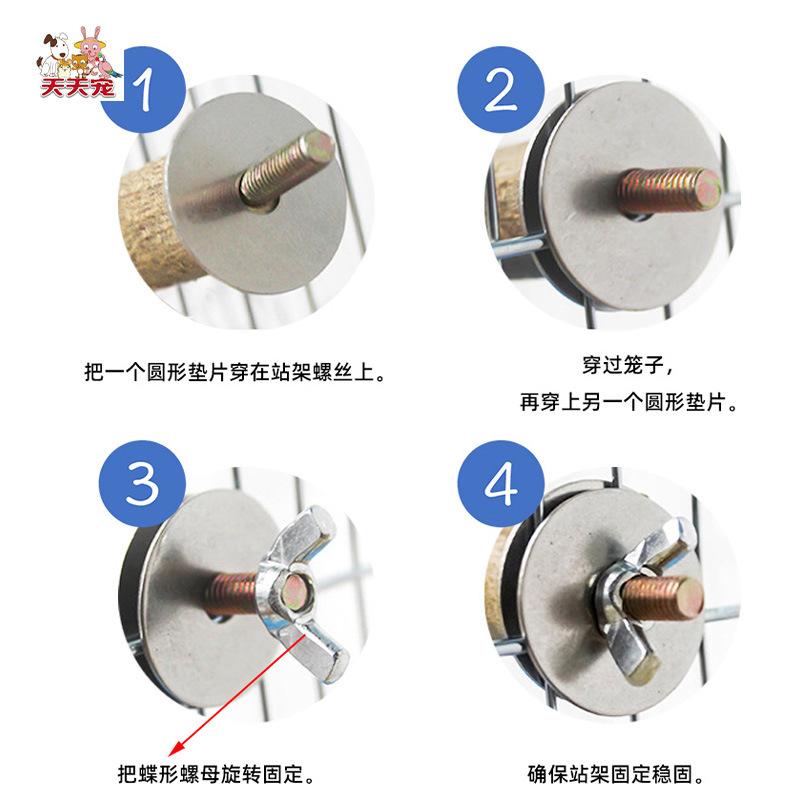 天天宠

1

把一个圆形垫片穿在站架螺丝上。

2

穿过笼子，
再穿上另一个圆形垫片。

3

把蝶形螺母旋转固定。

4

确保站架固定稳固。