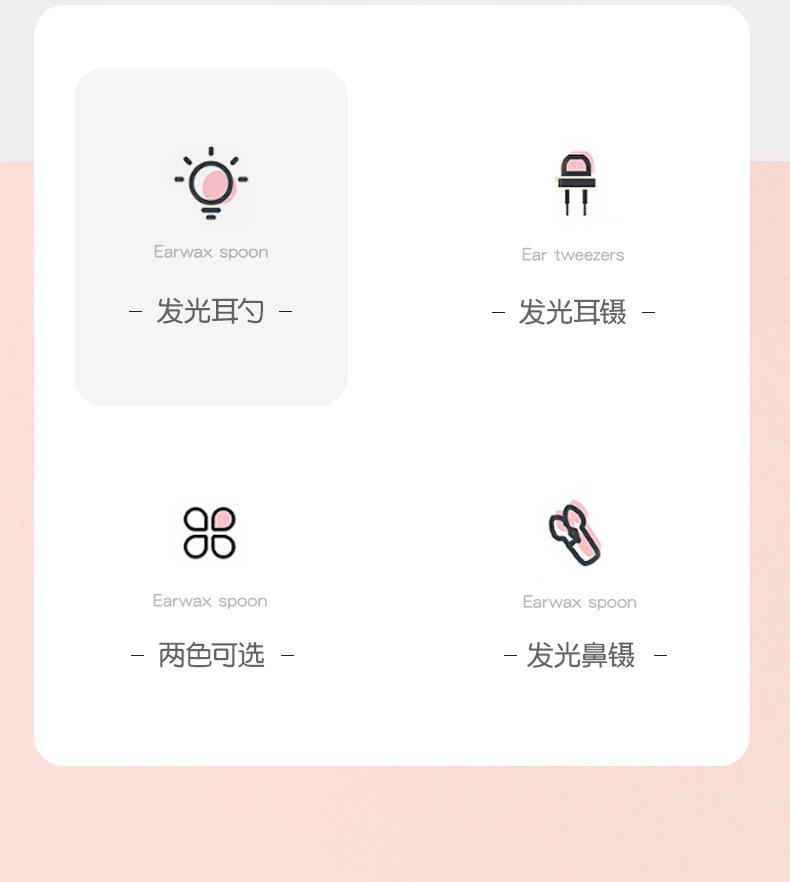 Earwax spoon

- 发光耳勺 -

Ear tweezers

- 发光耳镊 -

Earwax spoon

- 两色可选 -

Earwax spoon

- 发光鼻镊 -