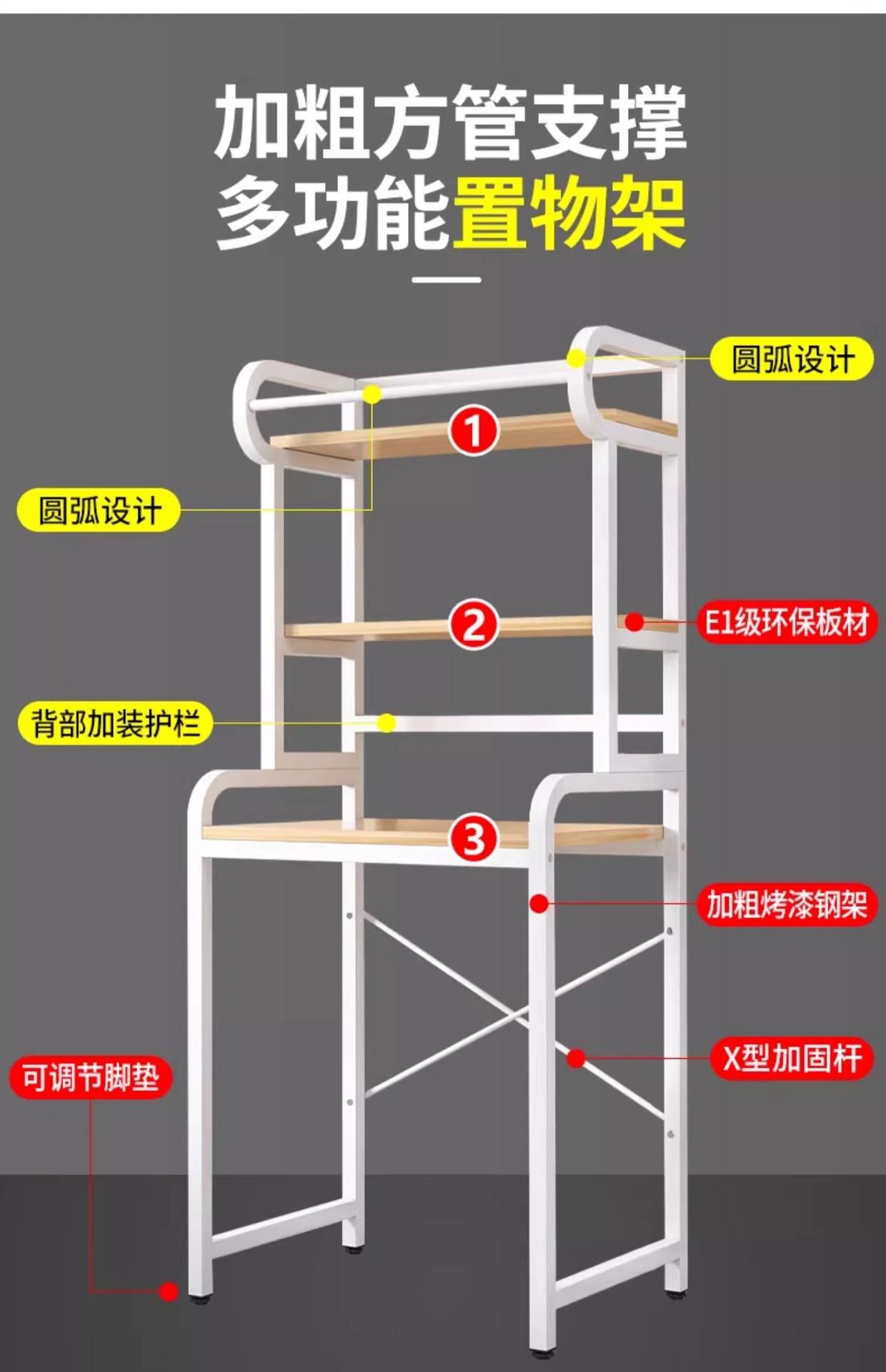 加粗方管支撑
多功能置物架

圆弧设计

1

圆弧设计

2

E1级环保板材

背部加装护栏

3

加粗烤漆钢架

X型加固杆

可调节脚垫