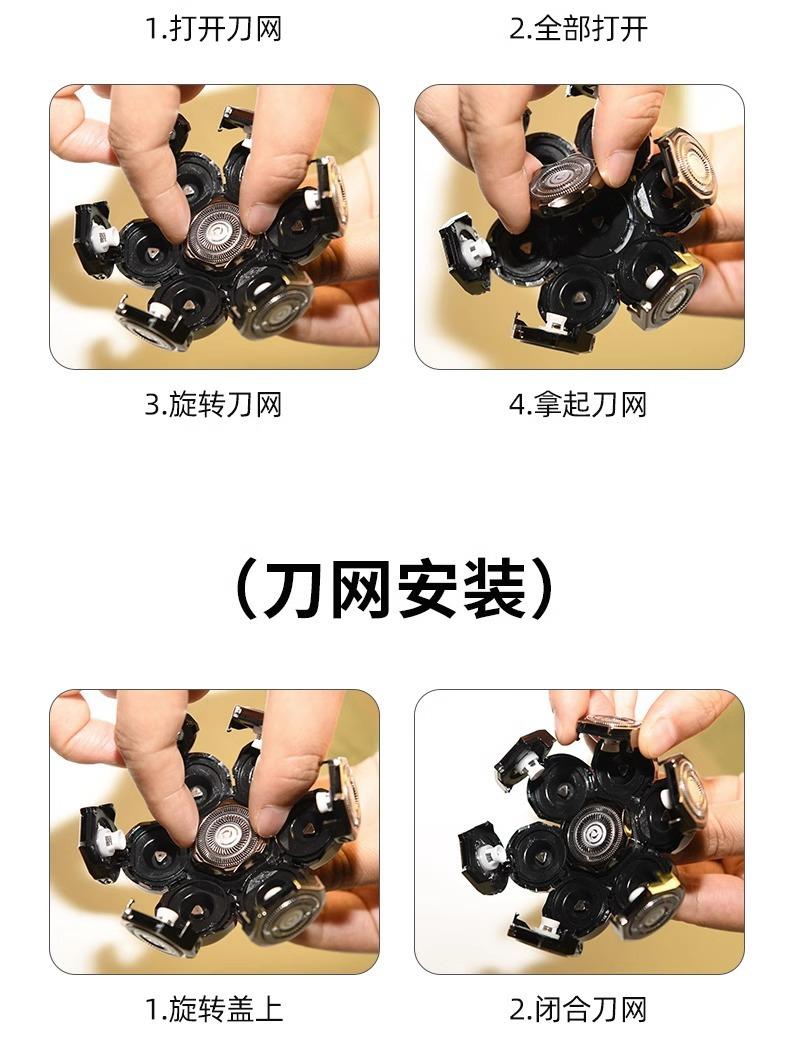 1.打开刀网

2.全部打开

3.旋转刀网

4.拿起刀网

（刀网安装）

1.旋转盖上

2.闭合刀网