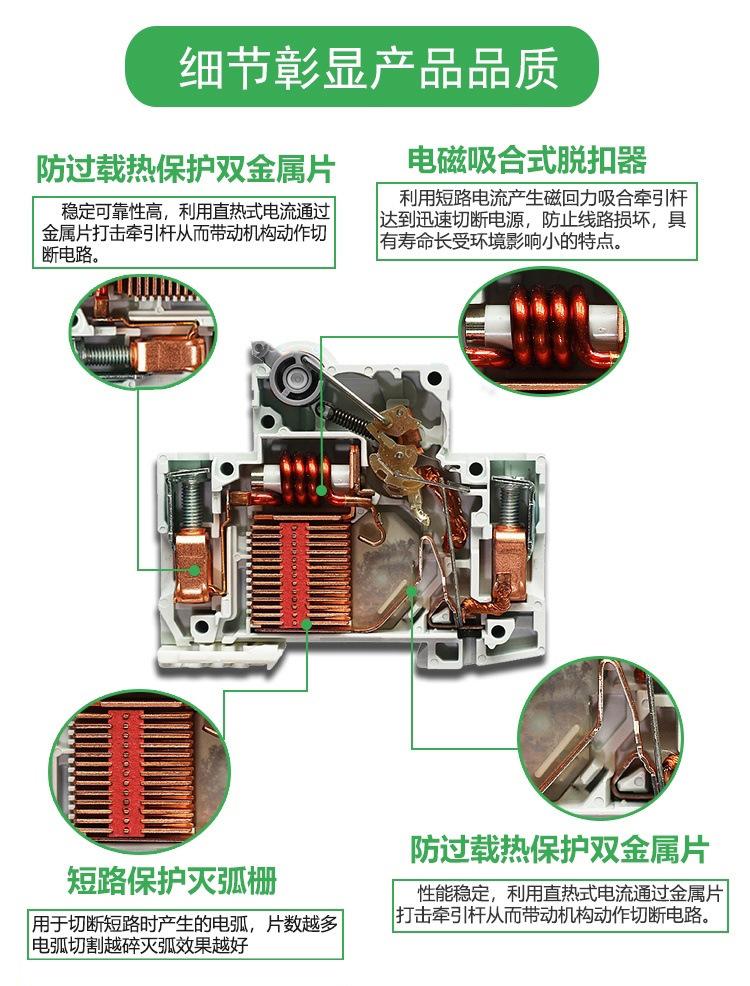 细节彰显产品品质

防过载热保护双金属片

稳定可靠性高，利用直热式电流通过金属片打击牵引杆从而带动机构动作切断电路。

电磁吸合式脱扣器

利用短路电流产生磁回力吸合牵引杆达到迅速切断电源，防止线路损坏，具有寿命长受环境影响小的特点。

短路保护灭弧栅

用于切断短路时产生的电弧，片数越多电弧切割越碎灭弧效果越好

防过载热保护双金属片

性能稳定，利用直热式电流通过金属片打击牵引杆从而带动机构动作切断电路。