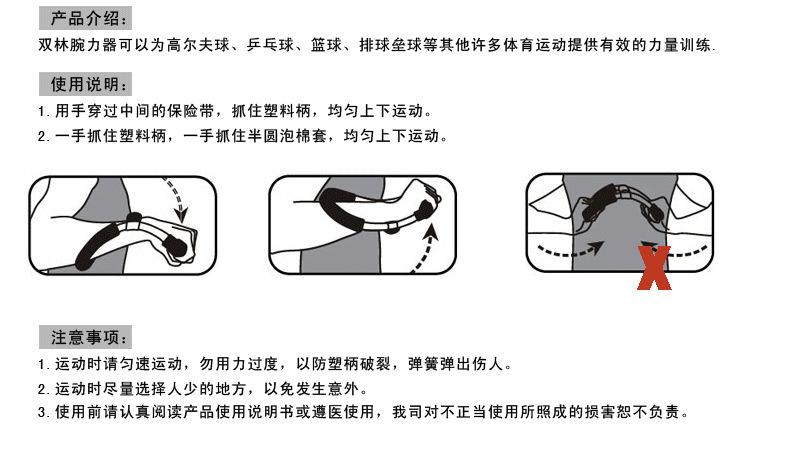 产品介绍：

双林腕力器可以为高尔夫球、乒乓球、篮球、排球垒球等其他许多体育运动提供有效的力量训练.

使用说明：

1. 用手穿过中间的保险带，抓住塑料柄，均匀上下运动。

2. 一手抓住塑料柄，一手抓住半圆泡棉套，均匀上下运动。

X

注意事项：

1. 运动时请匀速运动，勿用力过度，以防塑柄破裂，弹簧弹出伤人。

2. 运动时尽量选择人少的地方，以免发生意外。

3. 使用前请认真阅读产品使用说明书或遵医使用，我司对不正当使用所照成的损害恕不负责。