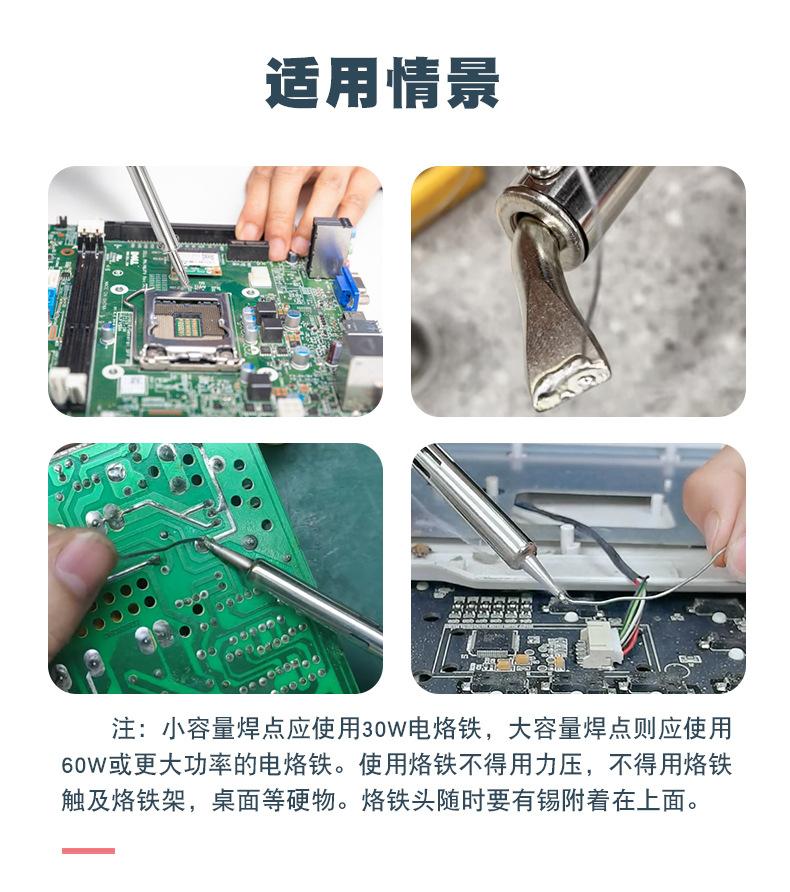 适用情景

注：小容量焊点应使用30W电烙铁，大容量焊点则应使用60W或更大功率的电烙铁。使用烙铁不得用力压，不得用烙铁触及烙铁架，桌面等硬物。烙铁头随时要有锡附着在上面。