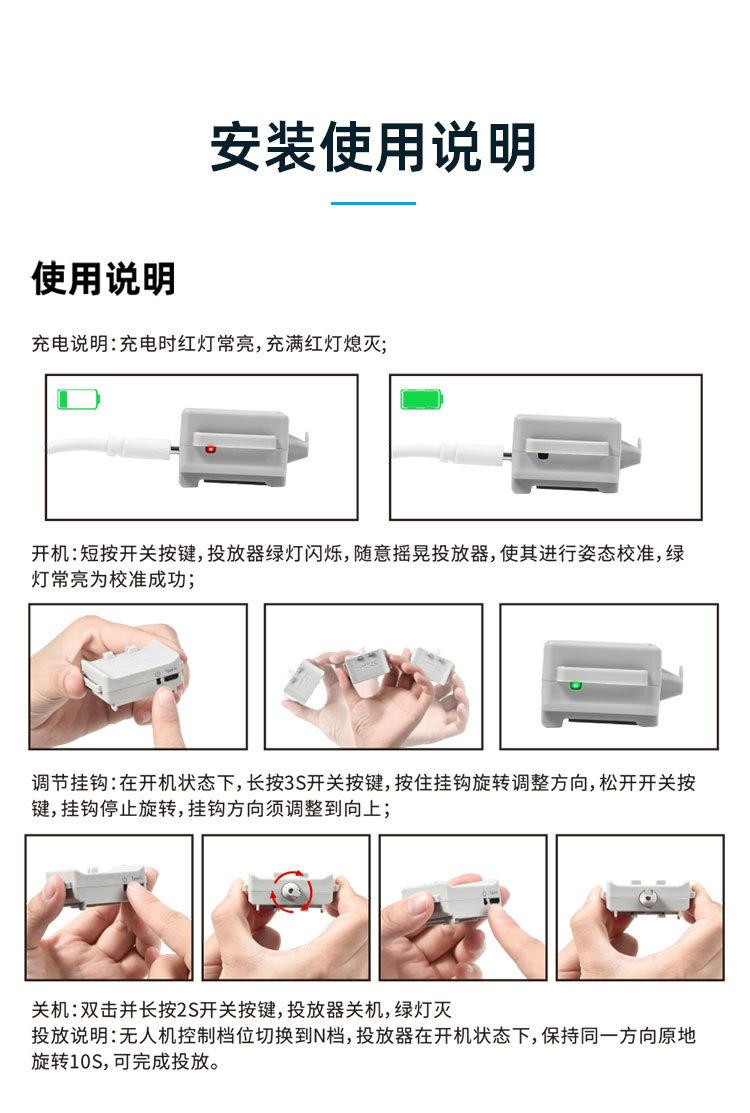 安装使用说明

使用说明

充电说明：充电时红灯常亮，充满红灯熄灭；

开机：短按开关按键，投放器绿灯闪烁，随意摇晃投放器，使其进行姿态校准，绿灯常亮为校准成功；

调节挂钩：在开机状态下，长按3S开关按键，按住挂钩旋转调整方向，松开开关按键，挂钩停止旋转，挂钩方向须调整到向上；

关机：双击并长按2S开关按键，投放器关机，绿灯灭
投放说明：无人机控制档位切换到N档，投放器在开机状态下，保持同一方向原地旋转10S，可完成投放。