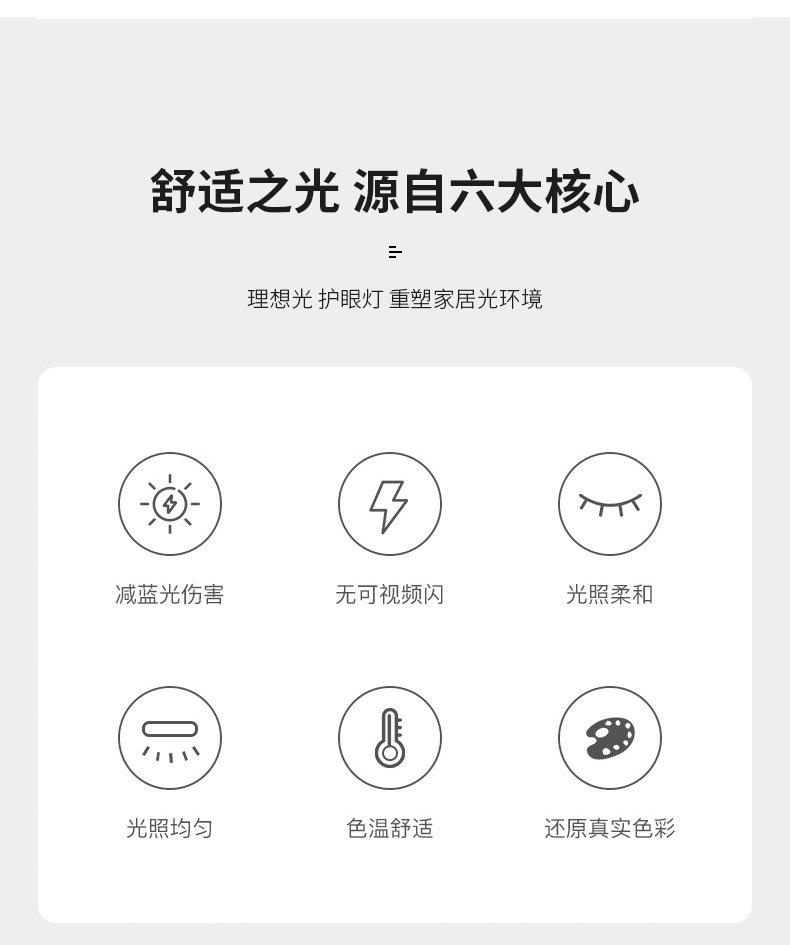 舒适之光 源自六大核心

理想光 护眼灯 重塑家居光环境

减蓝光伤害

无可视频闪

光照柔和

光照均匀

色温舒适

还原真实色彩