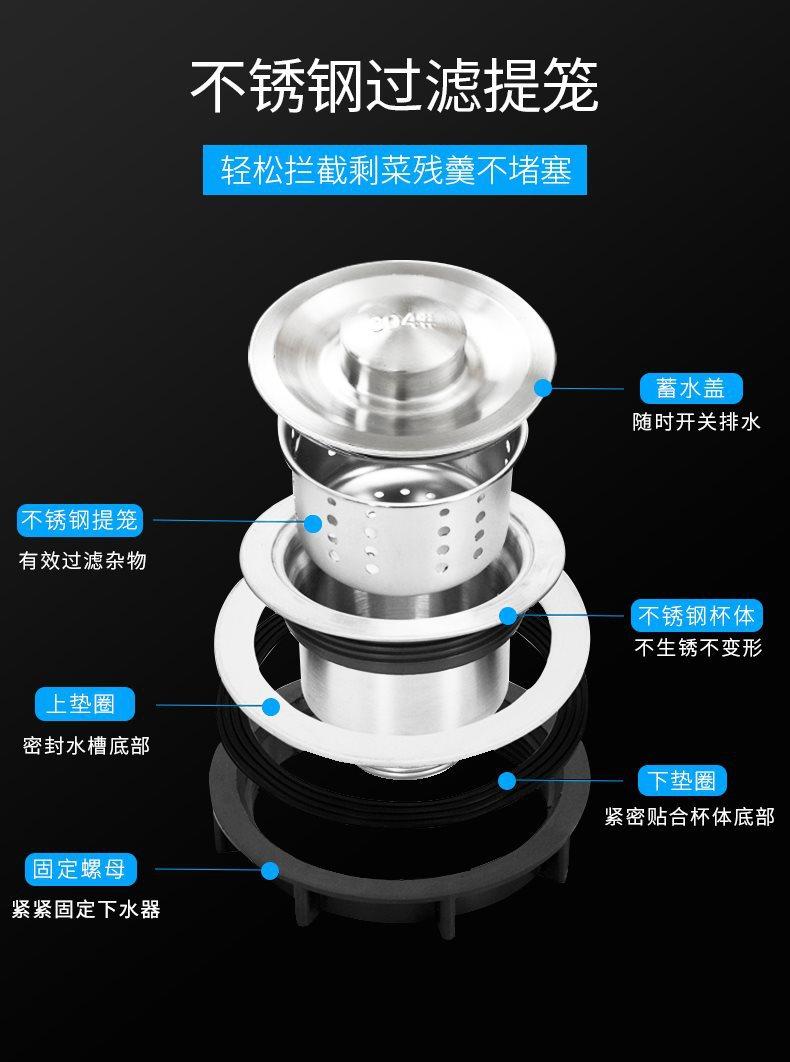 不锈钢过滤提笼

轻松拦截剩菜残羹不堵塞

304

蓄水盖
随时开关排水

不锈钢提笼
有效过滤杂物

不锈钢杯体
不生锈不变形

上垫圈
密封水槽底部

下垫圈
紧密贴合杯体底部

固定螺母
紧紧固定下水器