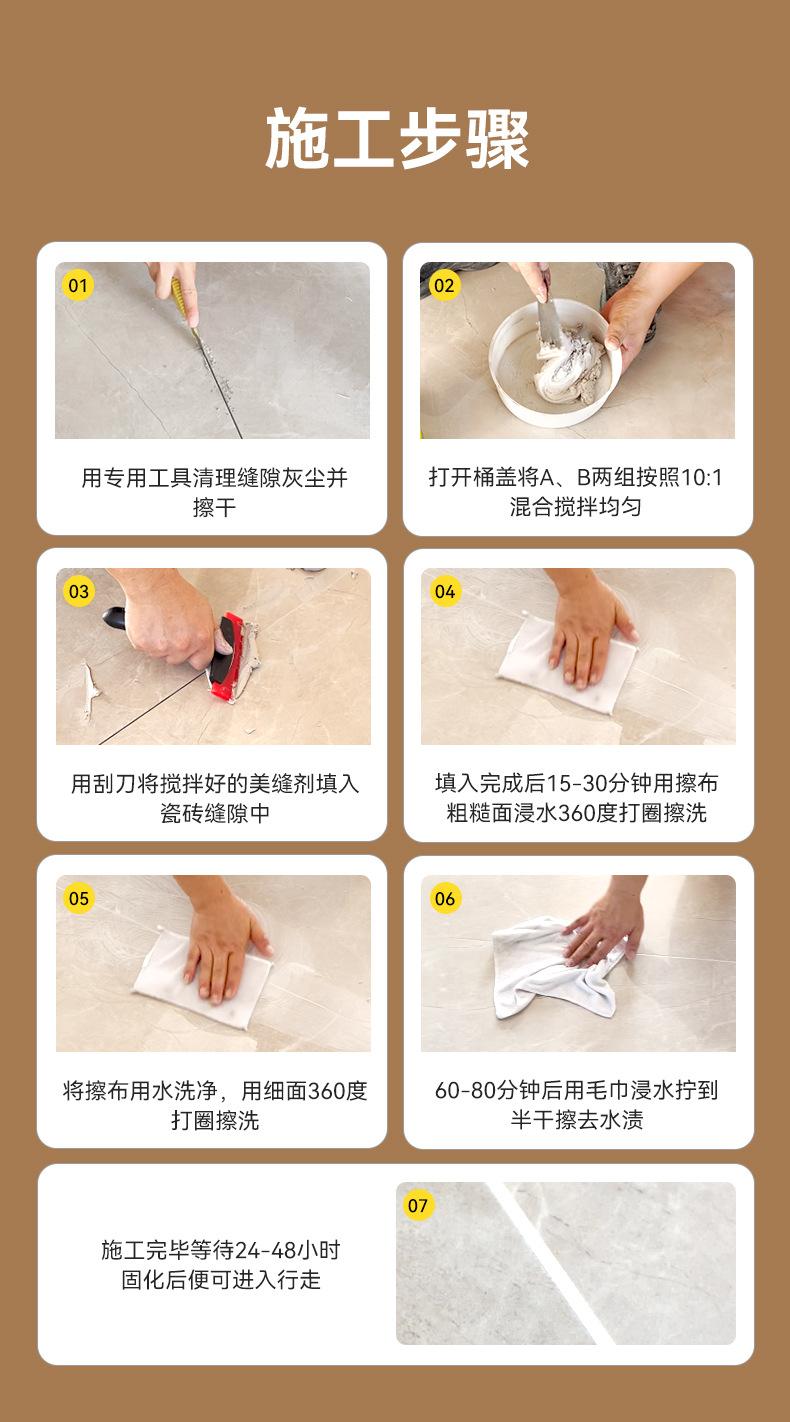 施工步骤

01

用专用工具清理缝隙灰尘并擦干

02

打开桶盖将A、B两组按照10:1混合搅拌均匀

03

用刮刀将搅拌好的美缝剂填入瓷砖缝隙中

04

填入完成后15-30分钟用擦布粗糙面浸水360度打圈擦洗

05

将擦布用水洗净，用细面360度打圈擦洗

06

60-80分钟后用毛巾浸水拧到半干擦去水渍

施工完毕等待24-48小时固化后便可进入行走

07