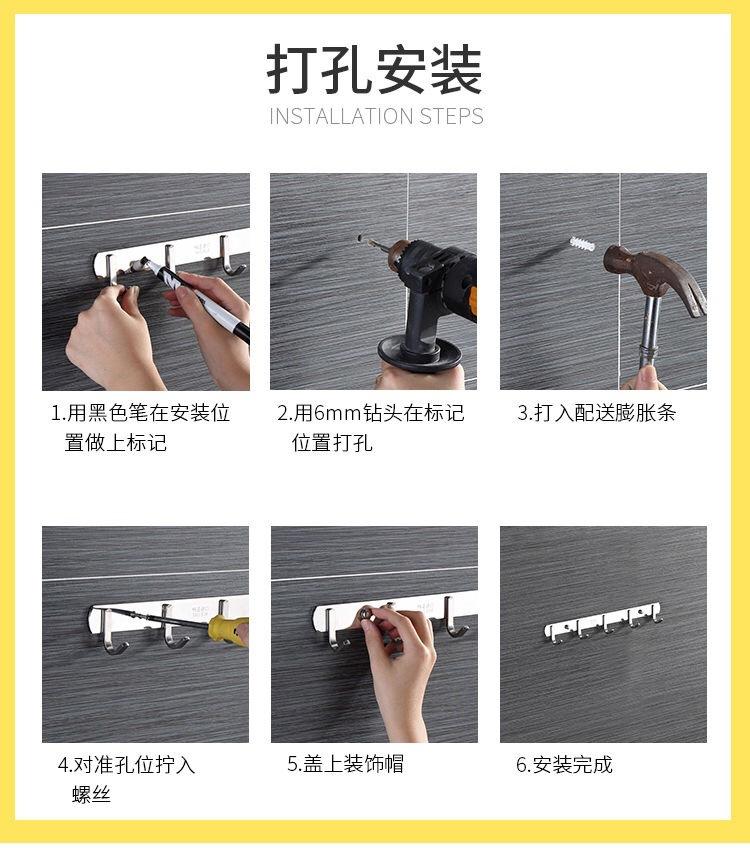 打孔安装
INSTALLATION STEPS

1.用黑色笔在安装位置做上标记

2.用6mm钻头在标记位置打孔

3.打入配送膨胀条

4.对准孔位拧入螺丝

5.盖上装饰帽

6.安装完成