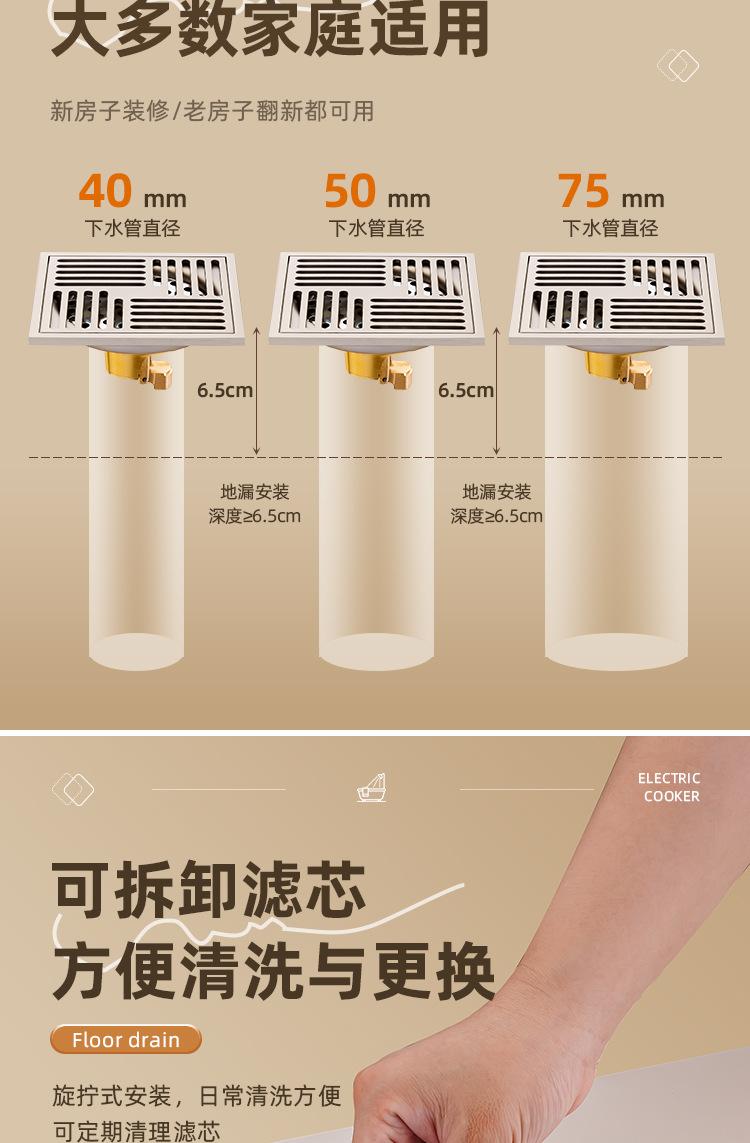 大多数家庭适用

新房子装修/老房子翻新都可用

40 mm
下水管直径

50 mm
下水管直径

75 mm
下水管直径

6.5cm

6.5cm

地漏安装
深度≥6.5cm

地漏安装
深度≥6.5cm

ELECTRIC
COOKER

可拆卸滤芯
方便清洗与更换

Floor drain

旋拧式安装，日常清洗方便
可定期清理滤芯