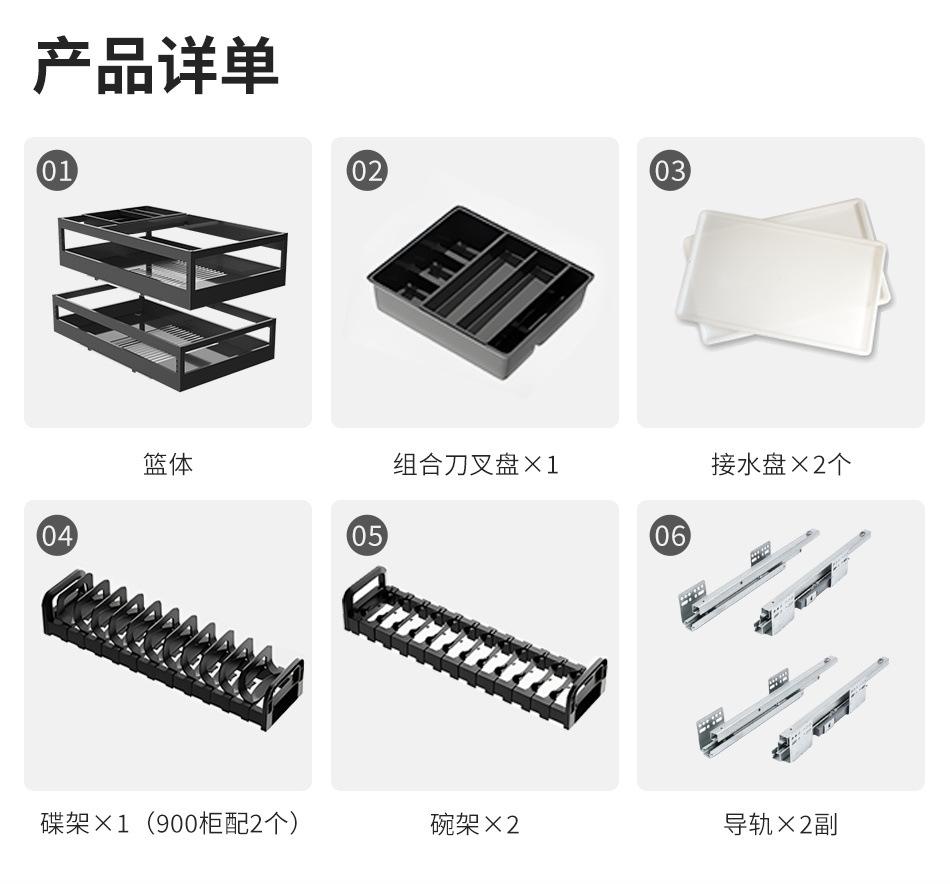 产品详单

01

篮体

02

组合刀叉盘×1

03

接水盘×2个

04

碟架×1（900柜配2个）

05

碗架×2

06

导轨×2副