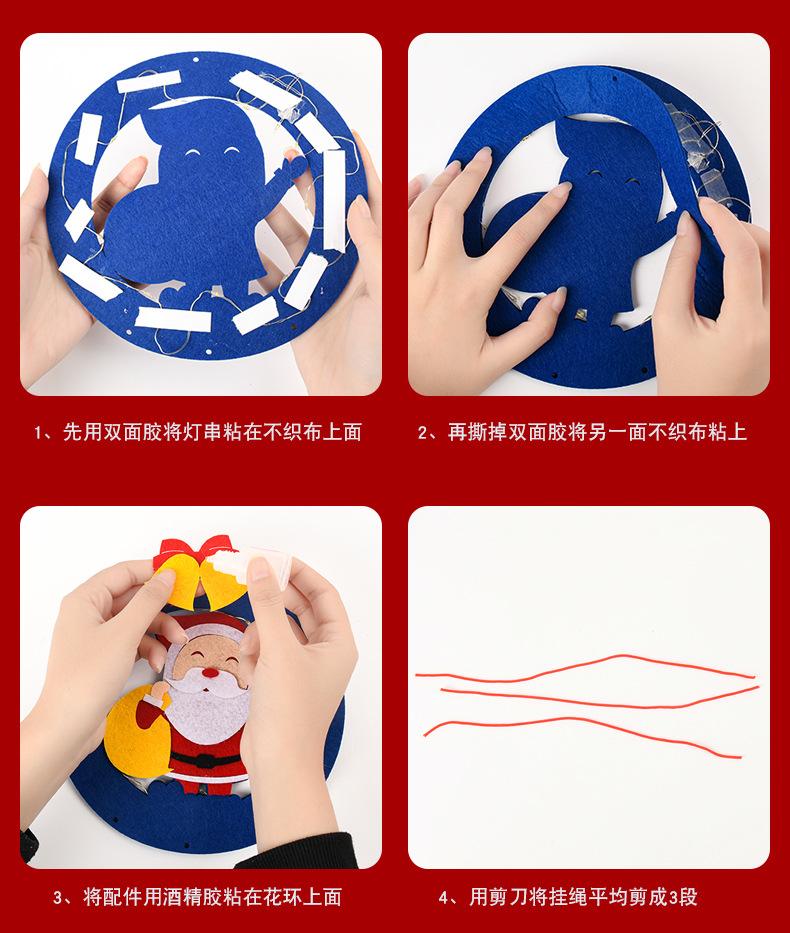 1、先用双面胶将灯串粘在不织布上面

2、再撕掉双面胶将另一面不织布粘上

3、将配件用酒精胶粘在花环上面

4、用剪刀将挂绳平均剪成3段