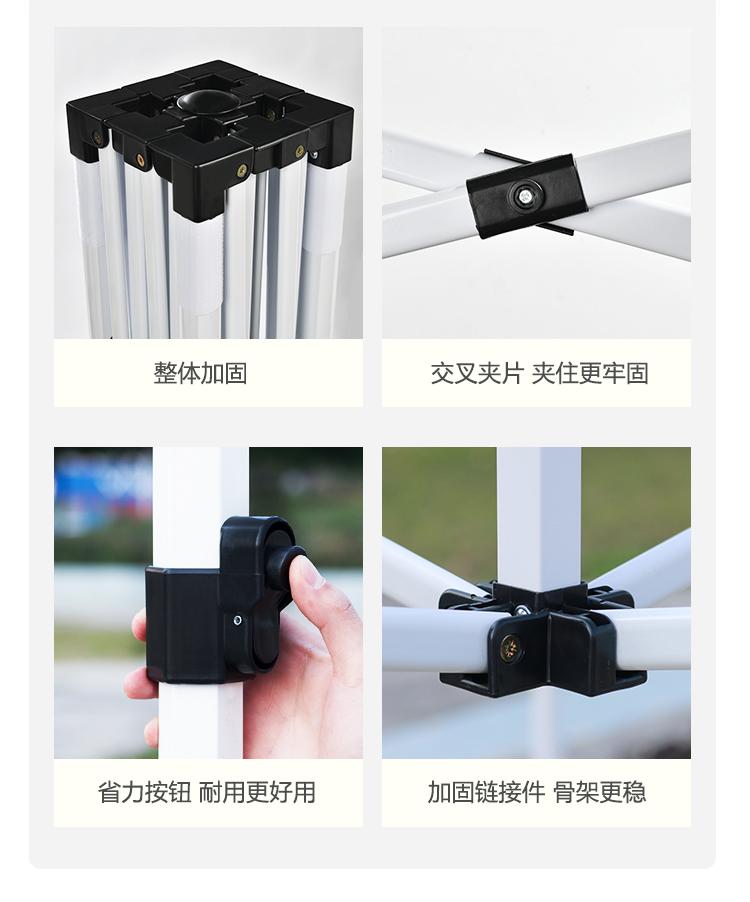 整体加固

交叉夹片 夹住更牢固

省力按钮 耐用更好用

加固链接件 骨架更稳