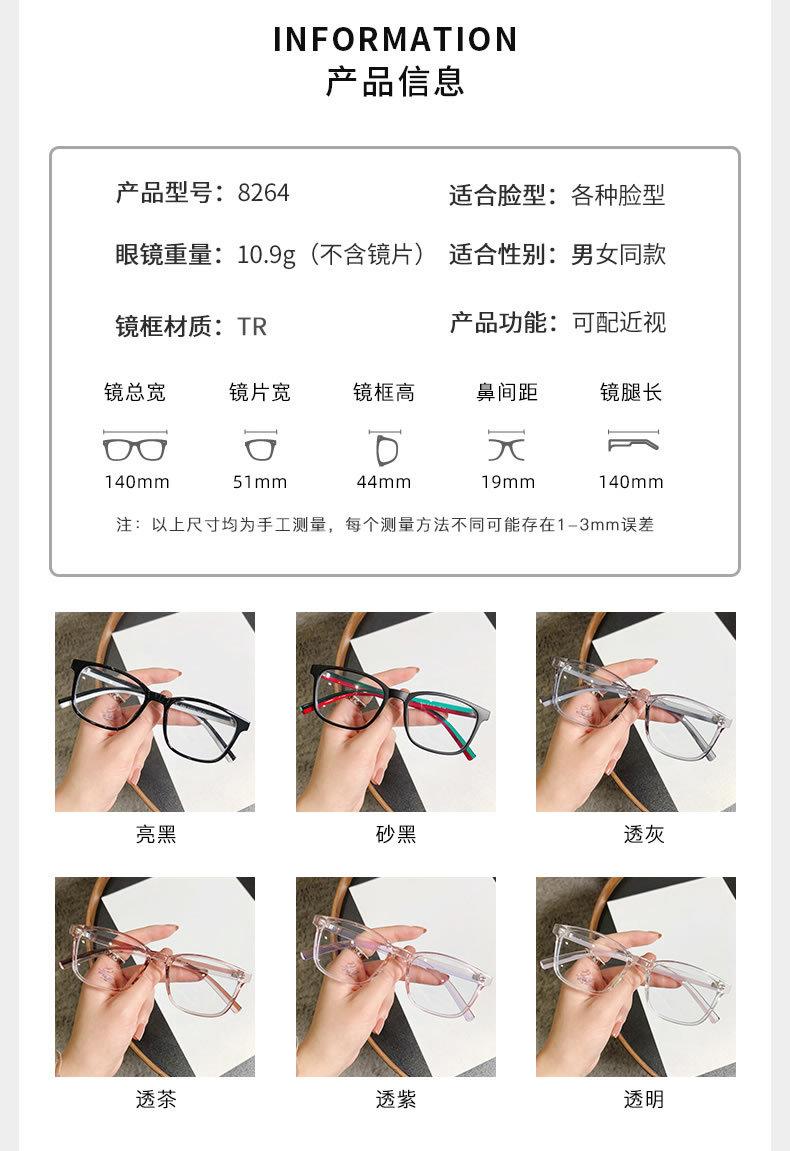 INFORMATION
产品信息

产品型号：8264
适合脸型：各种脸型

眼镜重量：10.9g（不含镜片）
适合性别：男女同款

镜框材质：TR
产品功能：可配近视

| 镜总宽 | 镜片宽 | 镜框高 | 鼻间距 | 镜腿长 |
|---|---|---|---|---|
| 140mm | 51mm | 44mm | 19mm | 140mm |

注：以上尺寸均为手工测量，每个测量方法不同可能存在1–3mm误差

亮黑

砂黑

透灰

透茶

透紫

透明