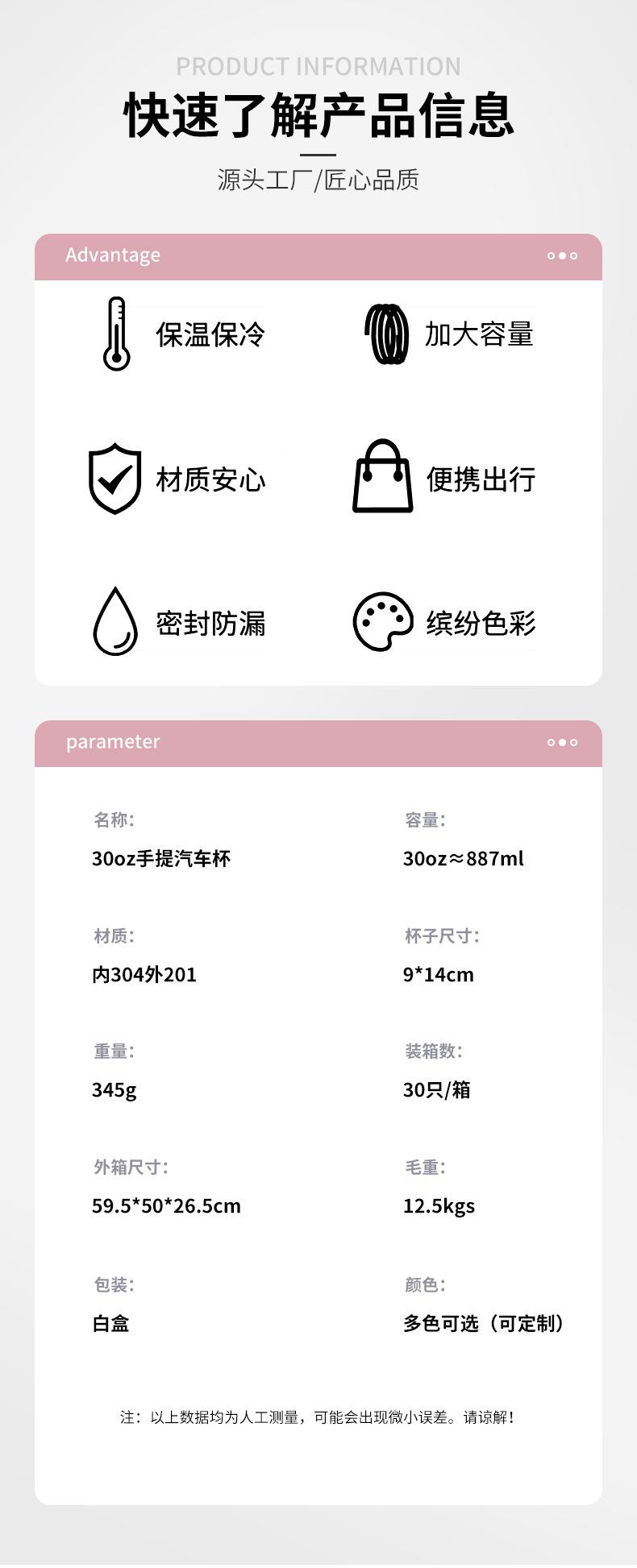 PRODUCT INFORMATION

快速了解产品信息

源头工厂/匠心品质

Advantage

保温保冷

加大容量

材质安心

便携出行

密封防漏

缤纷色彩

parameter

名称:

30oz手提汽车杯

容量:

30oz≈887ml

材质:

内304外201

杯子尺寸:

9*14cm

重量:

345g

装箱数:

30只/箱

外箱尺寸:

59.5*50*26.5cm

毛重:

12.5kgs

包装:

白盒

颜色:

多色可选（可定制）

注：以上数据均为人工测量，可能会出现微小误差。请谅解！