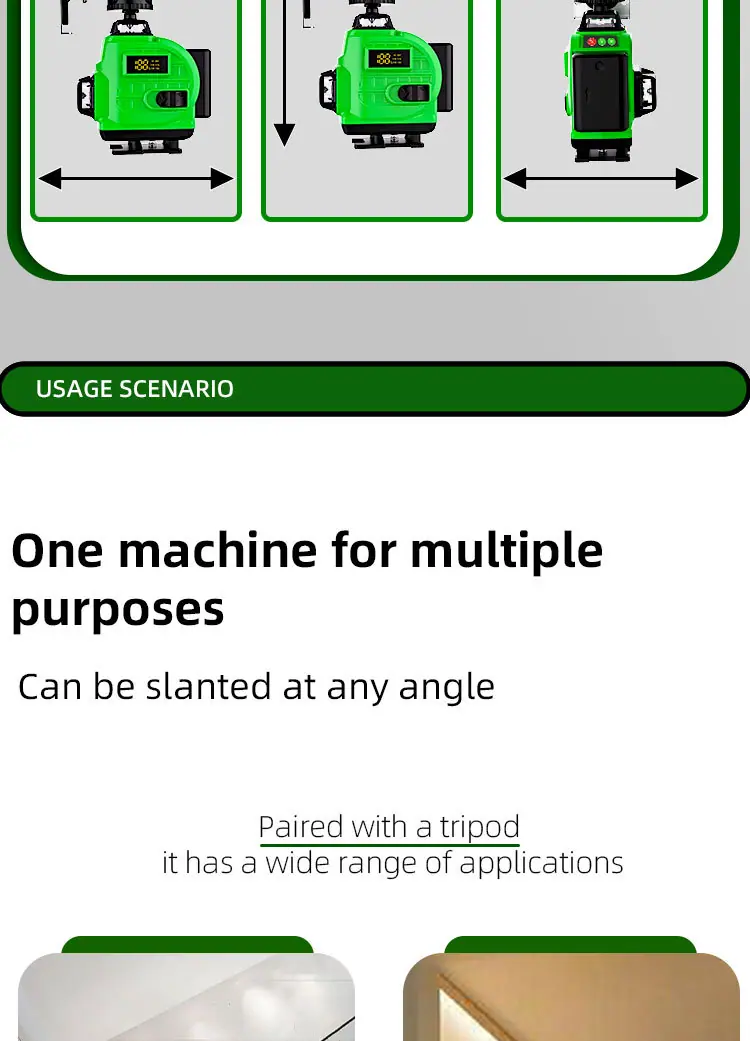 USAGE SCENARIO

One machine for multiple purposes

Can be slanted at any angle

Paired with a tripod
it has a wide range of applications