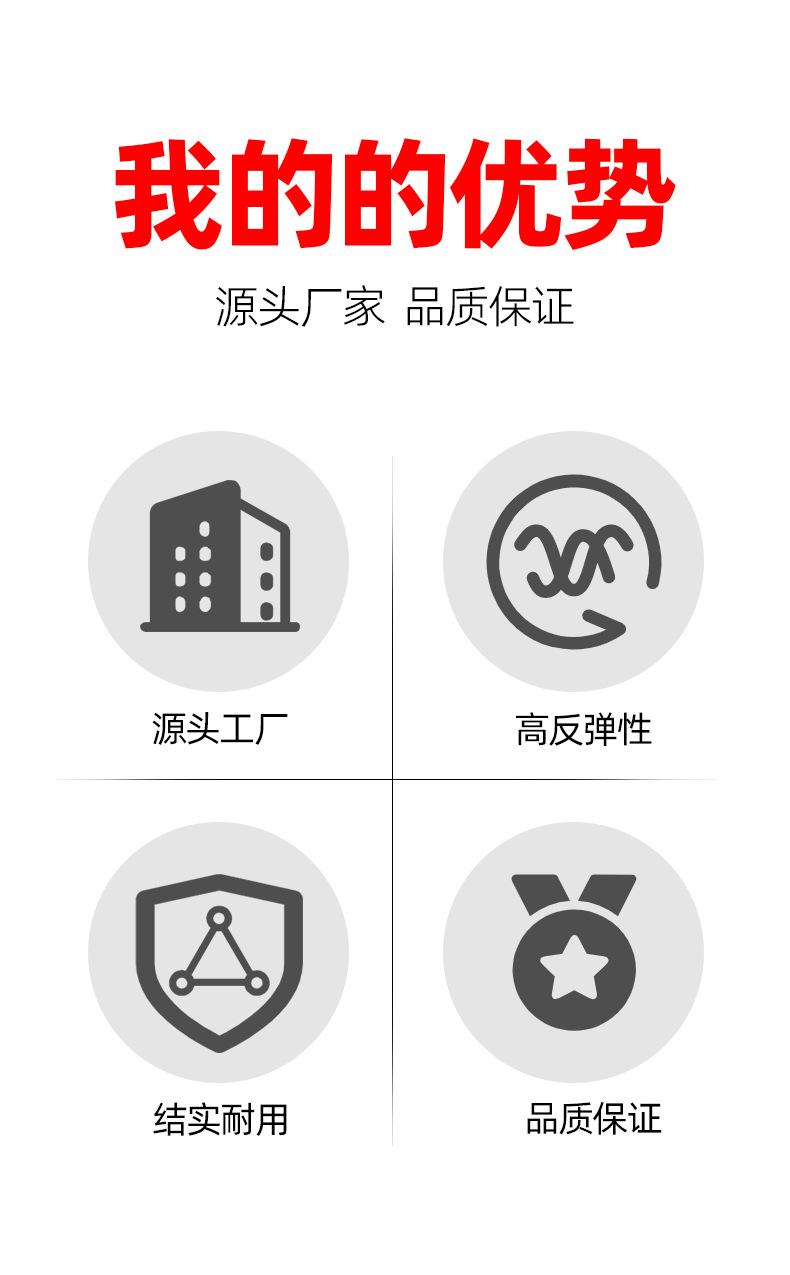 我的的优势

源头厂家 品质保证

源头工厂

高反弹性

结实耐用

品质保证