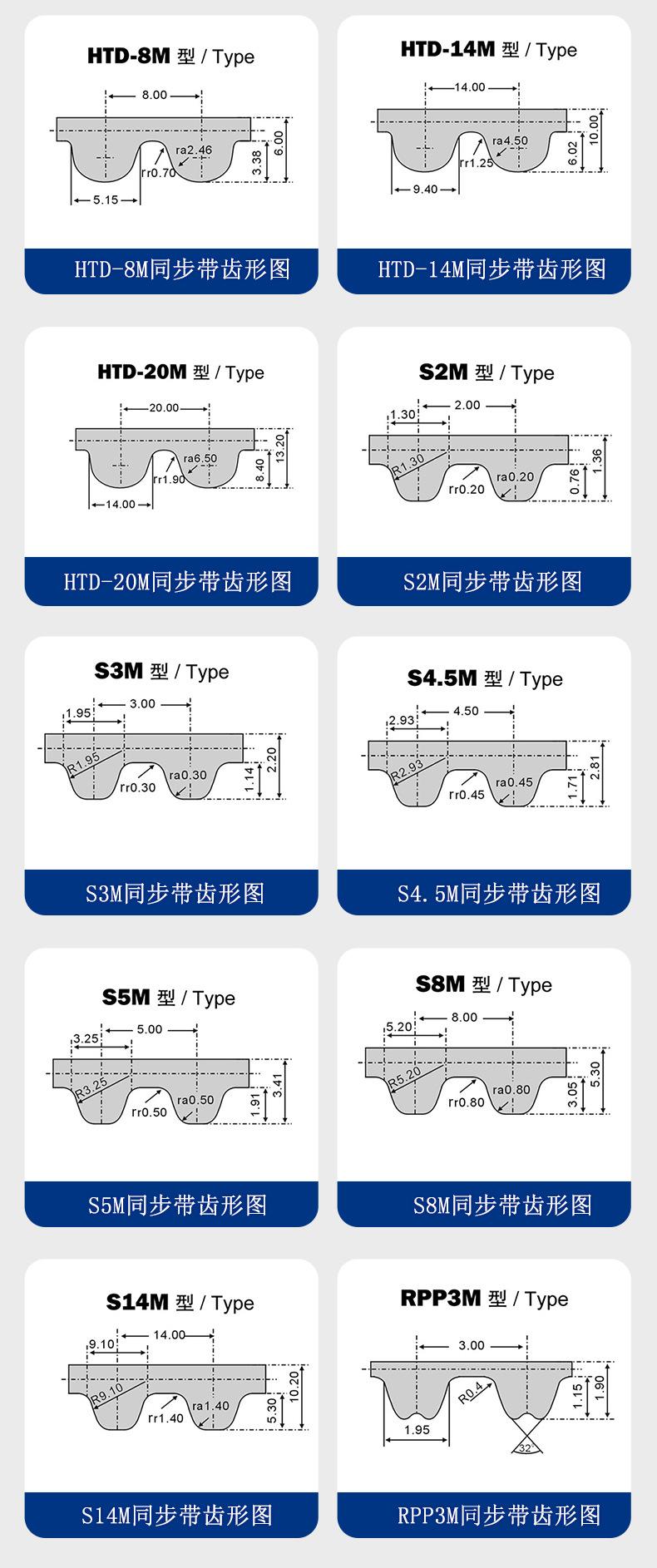 HTD-8M 型 / Type

8.00
ra2.46
rr0.70
5.15
3.38
6.00

HTD-8M同步带齿形图

HTD-14M 型 / Type

14.00
ra4.50
rr1.25
9.40
6.02
10.00

HTD-14M同步带齿形图

HTD-20M 型 / Type

20.00
ra6.50
rr1.90
14.00
8.40
13.20

HTD-20M同步带齿形图

S2M 型 / Type

1.30
2.00
R1.30
rr0.20
ra0.20
0.76
1.36

S2M同步带齿形图

S3M 型 / Type

1.95
3.00
R1.95
rr0.30
ra0.30
1.14
2.20

S3M同步带齿形图

S4.5M 型 / Type

2.93
4.50
R2.93
rr0.45
ra0.45
1.71
2.81

S4.5M同步带齿形图

S5M 型 / Type

3.25
5.00
R3.25
rr0.50
ra0.50
1.91
3.41

S5M同步带齿形图

S8M 型 / Type

5.20
8.00
R5.20
rr0.80
ra0.80
3.05
5.30

S8M同步带齿形图

S14M 型 / Type

9.10
14.00
R9.10
rr1.40
ra1.40
5.30
10.20

S14M同步带齿形图

RPP3M 型 / Type

3.00
R0.4
1.95
32
1.15
1.90

RPP3M同步带齿形图