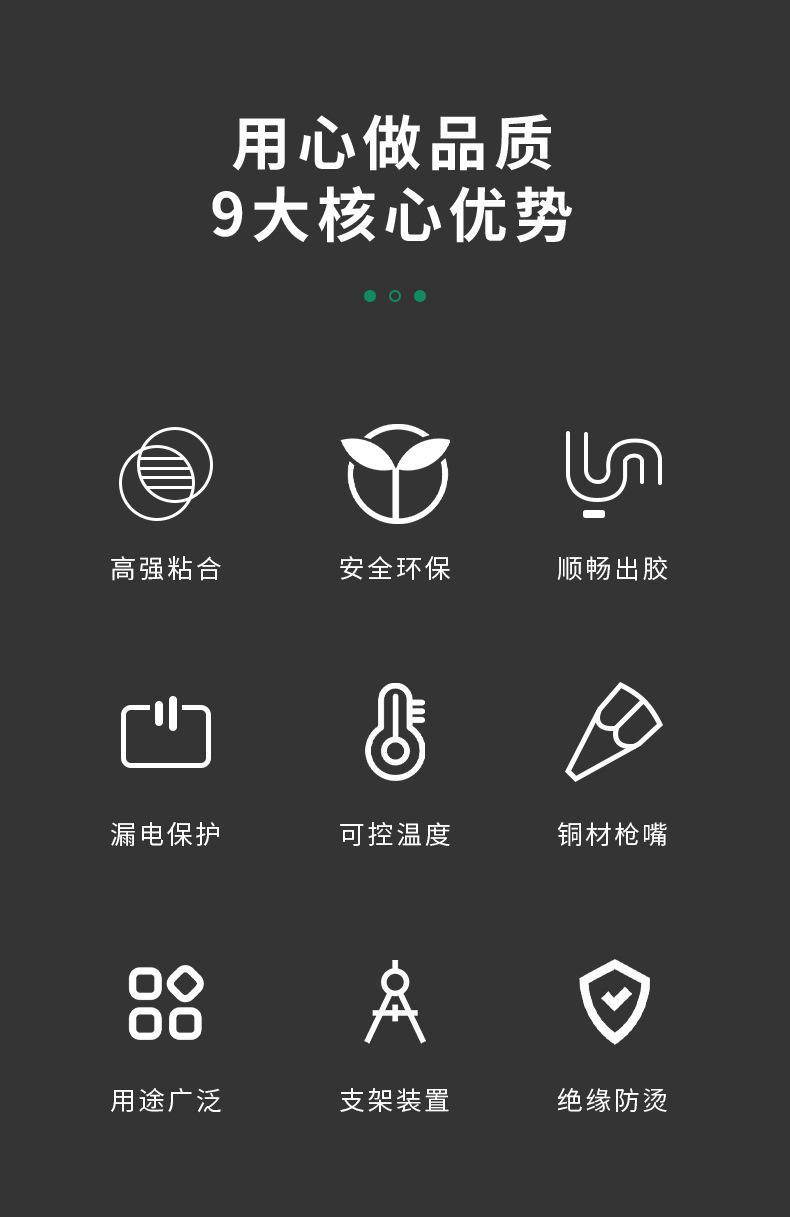 用心做品质
9大核心优势

高强粘合

安全环保

顺畅出胶

漏电保护

可控温度

铜材枪嘴

用途广泛

支架装置

绝缘防烫