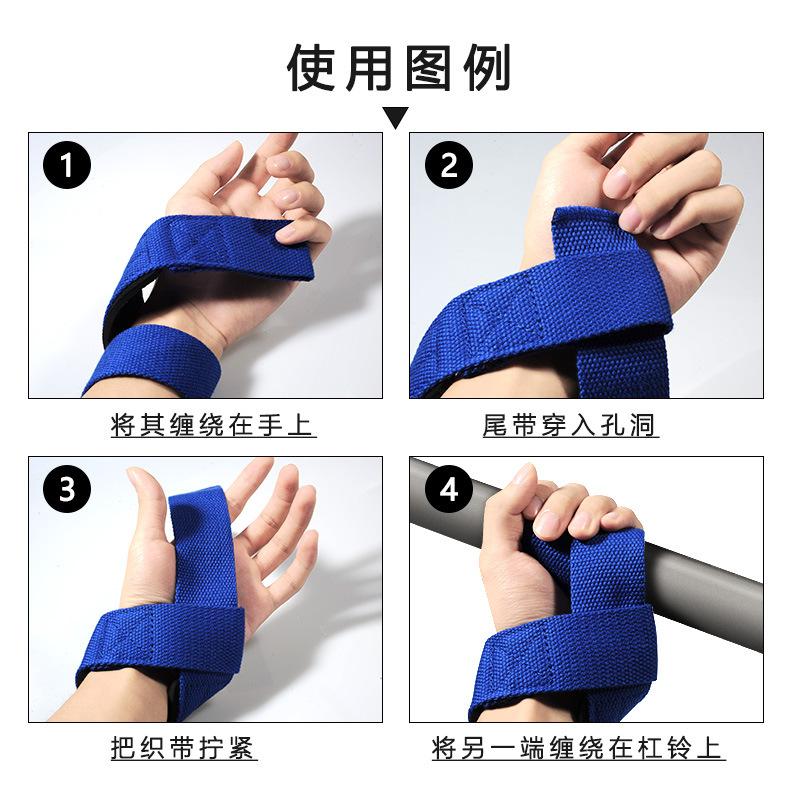 使用图例

1

将其缠绕在手上

2

尾带穿入孔洞

3

把织带拧紧

4

将另一端缠绕在杠铃上