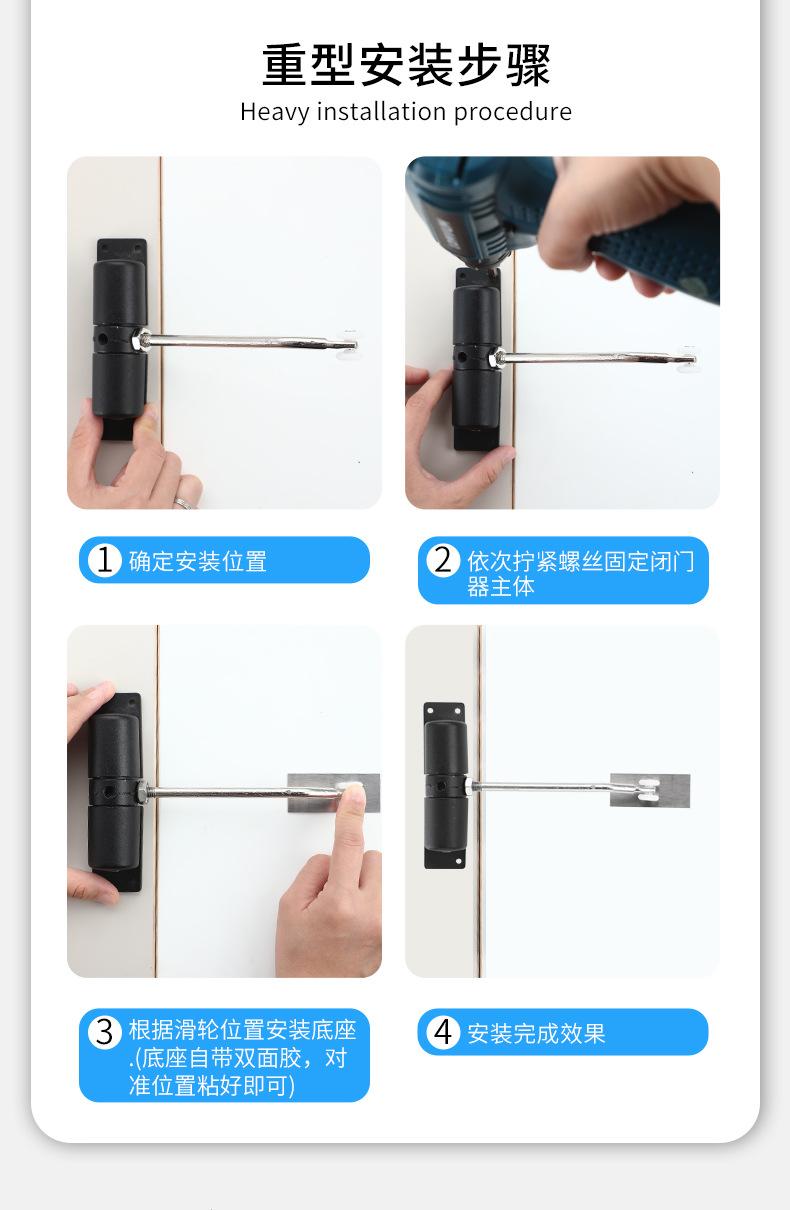 重型安装步骤
Heavy installation procedure

1 确定安装位置

2 依次拧紧螺丝固定闭门器主体

3 根据滑轮位置安装底座.(底座自带双面胶，对准位置粘好即可)

4 安装完成效果