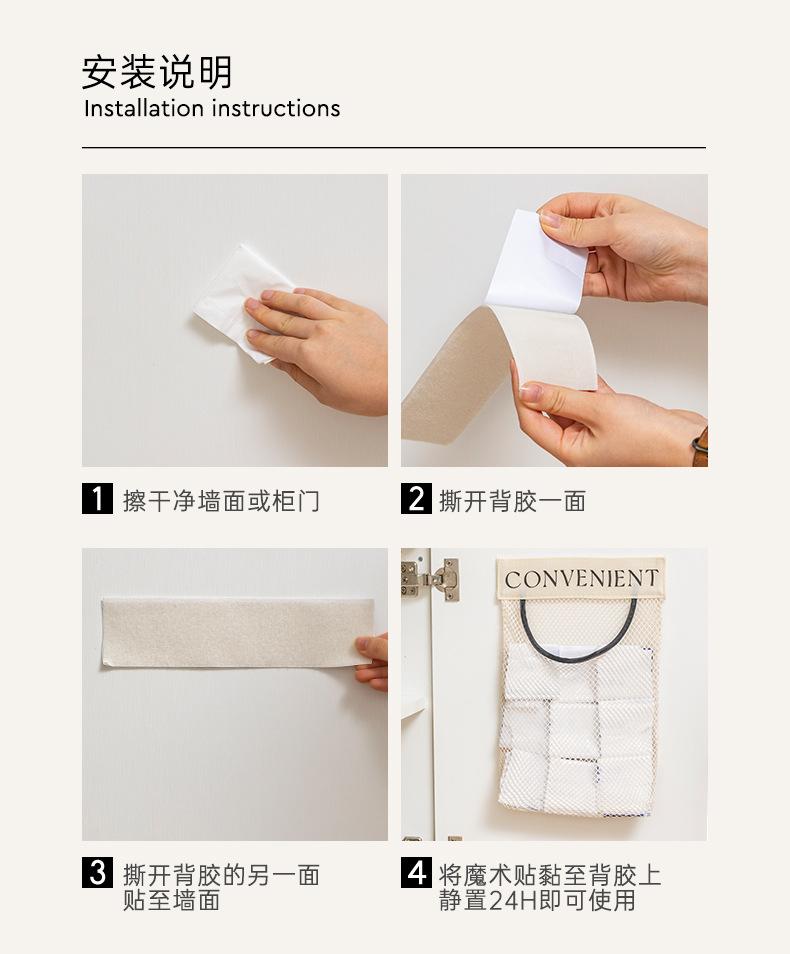 安装说明
Installation instructions

1 擦干净墙面或柜门

2 撕开背胶一面

CONVENIENT

3 撕开背胶的另一面贴至墙面

4 将魔术贴黏至背胶上静置24H即可使用