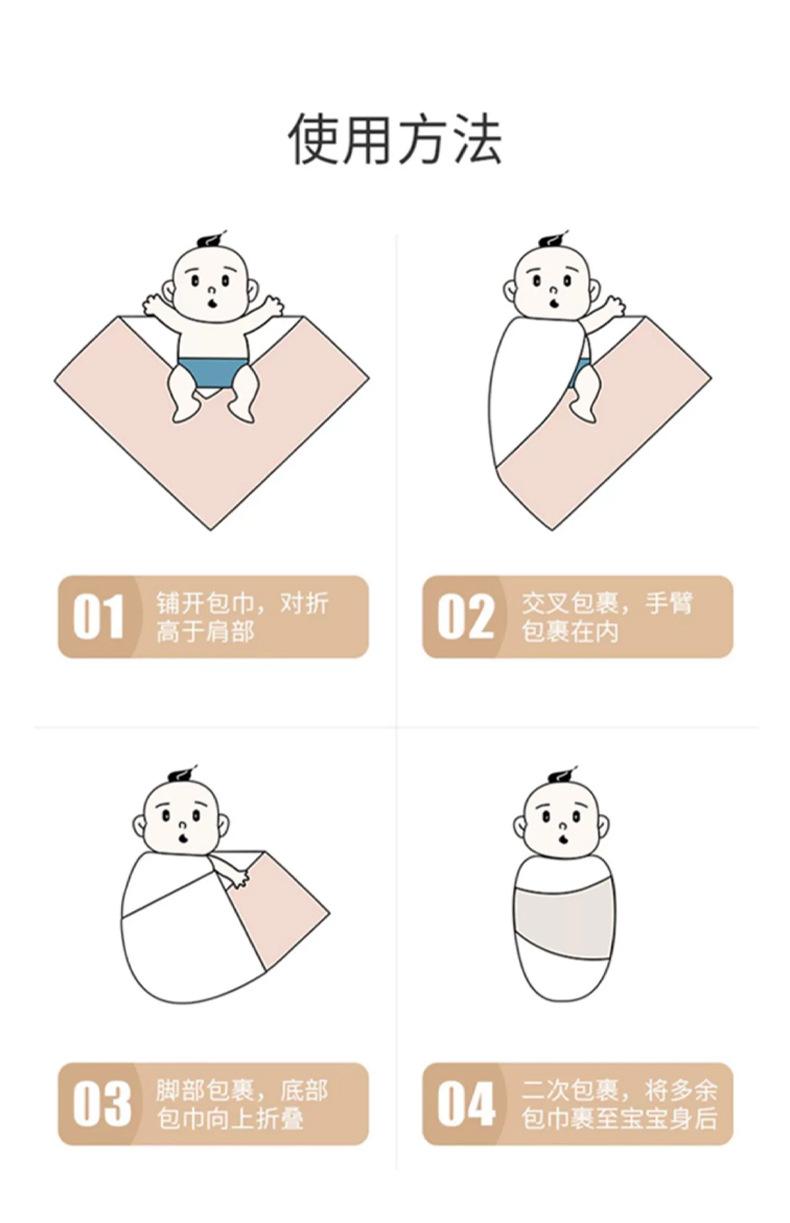 使用方法

01 铺开包巾，对折高于肩部

02 交叉包裹，手臂包裹在内

03 脚部包裹，底部包巾向上折叠

04 二次包裹，将多余包巾裹至宝宝身后