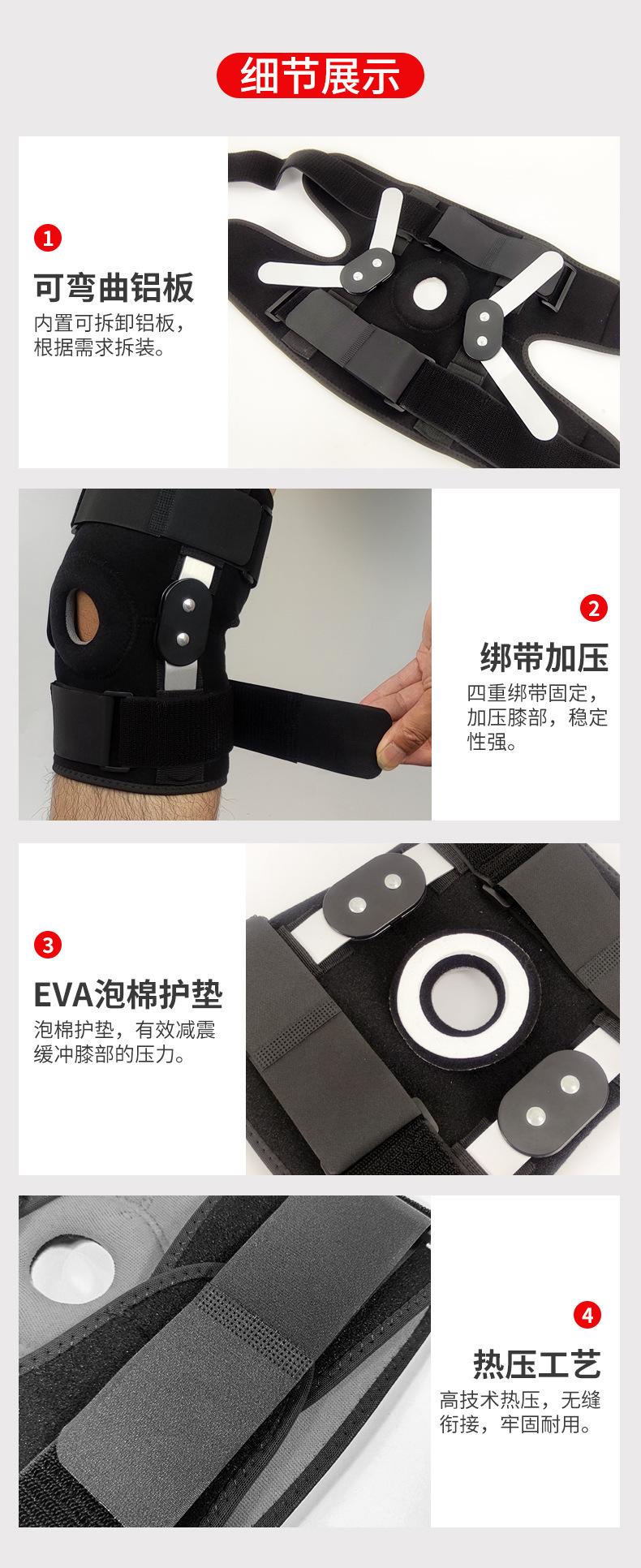 细节展示

1
可弯曲铝板
内置可拆卸铝板，根据需求拆装。

2
绑带加压
四重绑带固定，加压膝部，稳定性强。

3
EVA泡棉护垫
泡棉护垫，有效减震缓冲膝部的压力。

4
热压工艺
高技术热压，无缝衔接，牢固耐用。