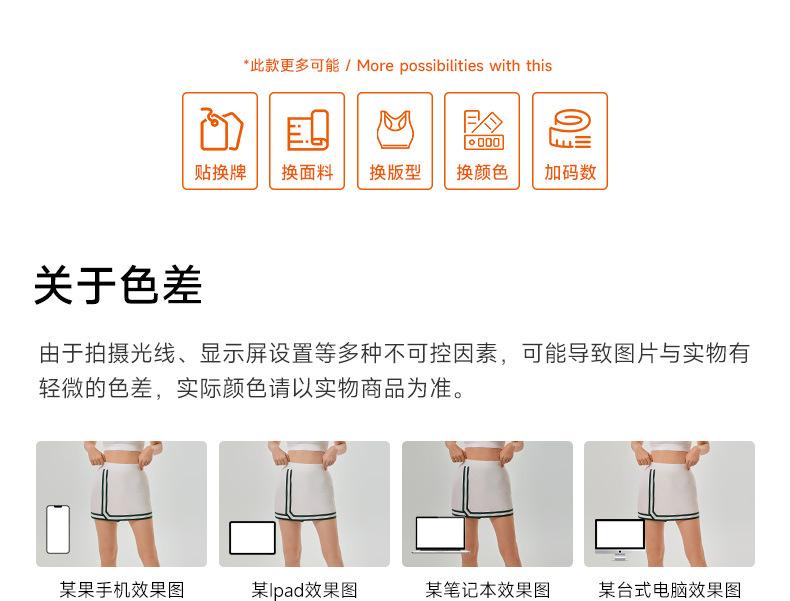 *此款更多可能 / More possibilities with this

贴换牌

换面料

换版型

换颜色

加码数

关于色差

由于拍摄光线、显示屏设置等多种不可控因素，可能导致图片与实物有轻微的色差，实际颜色请以实物商品为准。

某果手机效果图

某Ipad效果图

某笔记本效果图

某台式电脑效果图