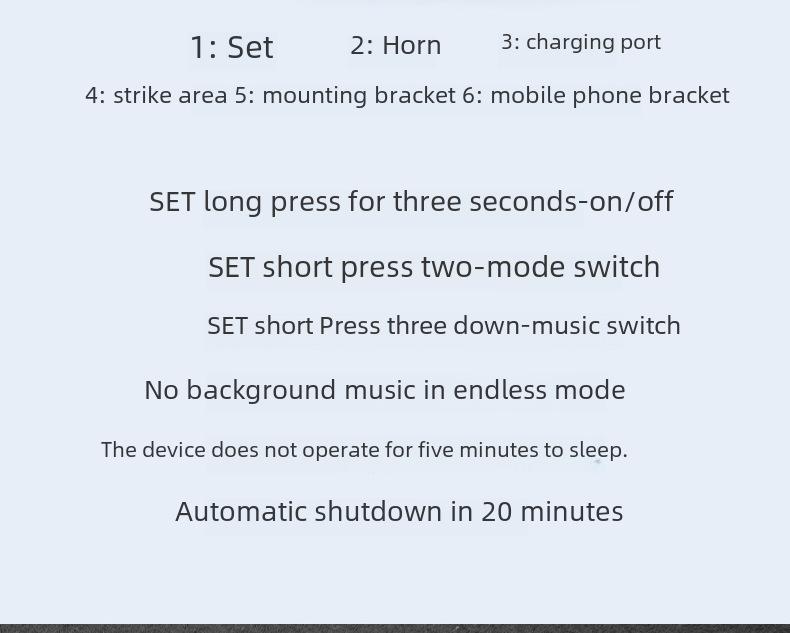 1: Set 2: Horn 3: charging port

4: strike area 5: mounting bracket 6: mobile phone bracket

SET long press for three seconds-on/off

SET short press two-mode switch

SET short Press three down-music switch

No background music in endless mode

The device does not operate for five minutes to sleep.

Automatic shutdown in 20 minutes