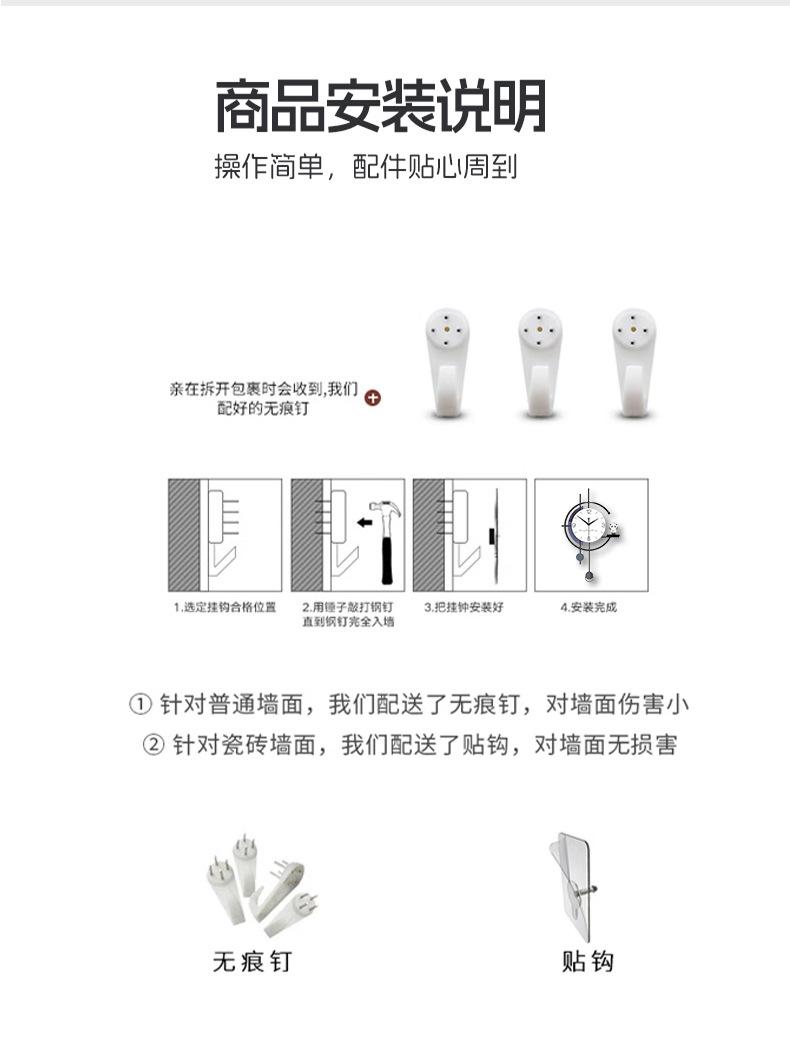 商品安装说明

操作简单，配件贴心周到

亲在拆开包裹时会收到,我们配好的无痕钉

1.选定挂钩合格位置

2.用锤子敲打钢钉直到钢钉完全入墙

3.把挂钟安装好

4.安装完成

① 针对普通墙面，我们配送了无痕钉，对墙面伤害小

② 针对瓷砖墙面，我们配送了贴钩，对墙面无损害

无痕钉

贴钩